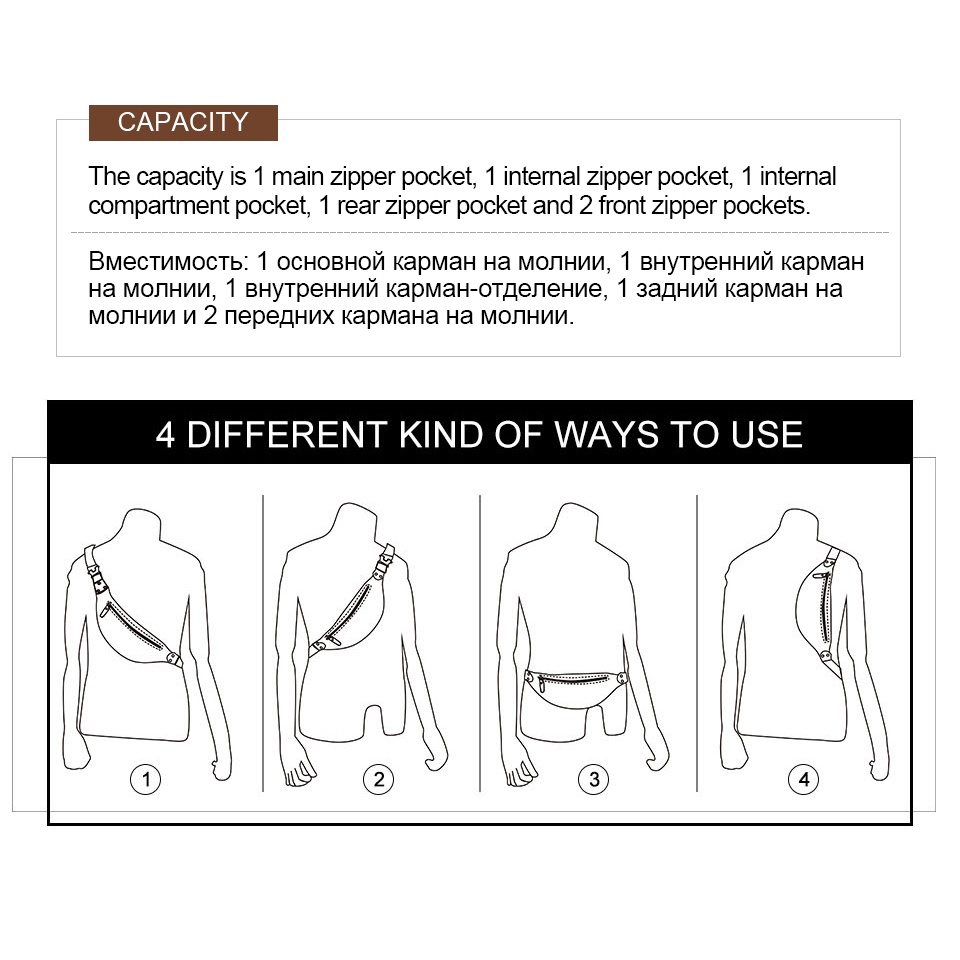 CAPACITY

The capacity is 1 main zipper pocket, 1 internal zipper pocket, 1 internal compartment pocket, 1 rear zipper pocket and 2 front zipper pockets.

Вместимость: 1 основной карман на молнии, 1 внутренний карман на молнии, 1 внутренний карман-отделение, 1 задний карман на молнии и 2 передних кармана на молнии.

4 DIFFERENT KIND OF WAYS TO USE

1

2

3

4