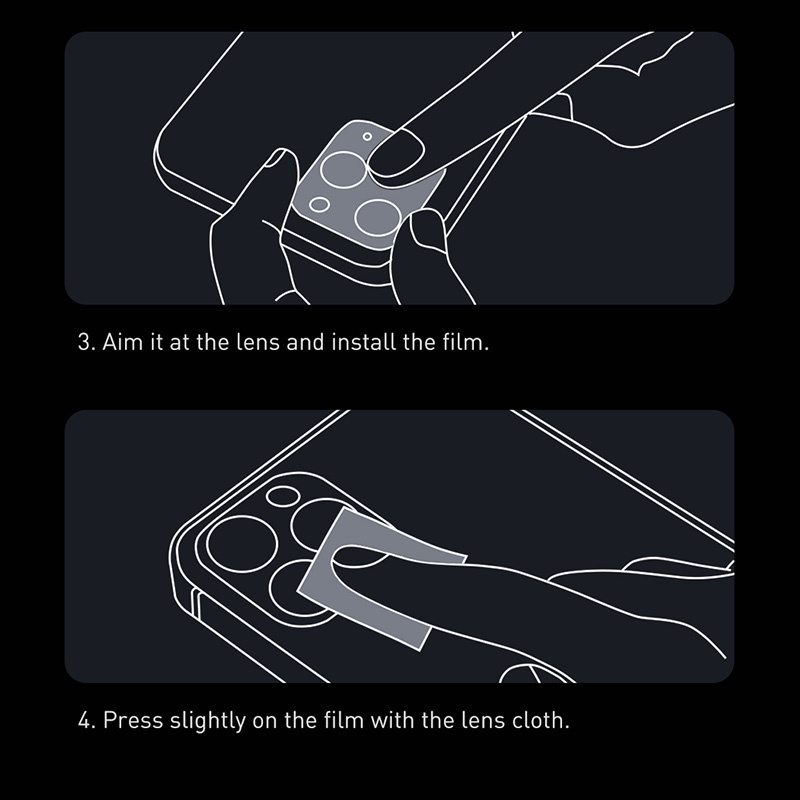 3. Aim it at the lens and install the film.

4. Press slightly on the film with the lens cloth.