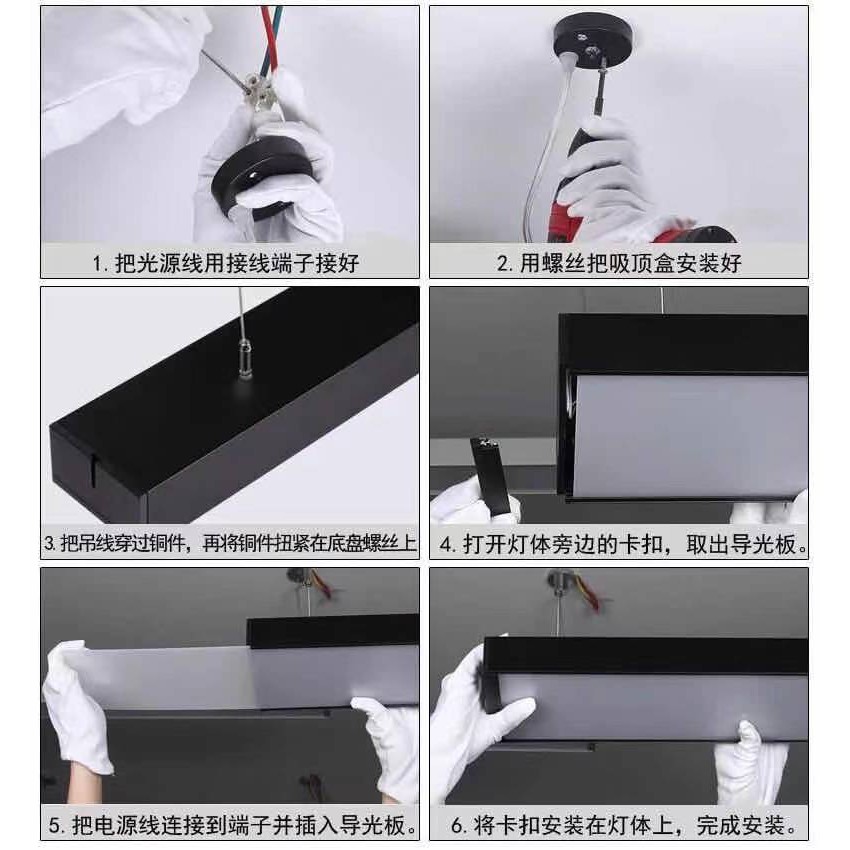 1. 把光源线用接线端子接好

2. 用螺丝把吸顶盒安装好

3. 把吊线穿过铜件，再将铜件扭紧在底盘螺丝上

4. 打开灯体旁边的卡扣，取出导光板。

5. 把电源线连接到端子并插入导光板。

6. 将卡扣安装在灯体上，完成安装。