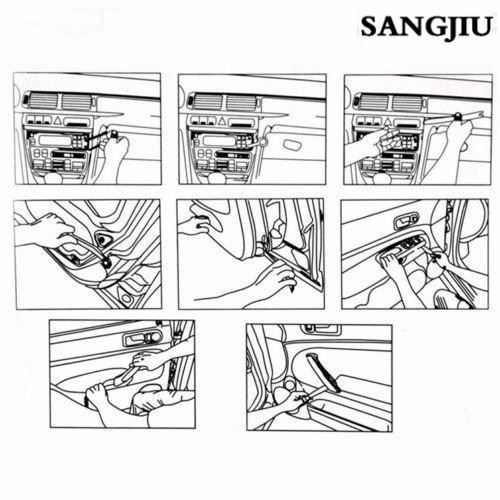 SANGJIU