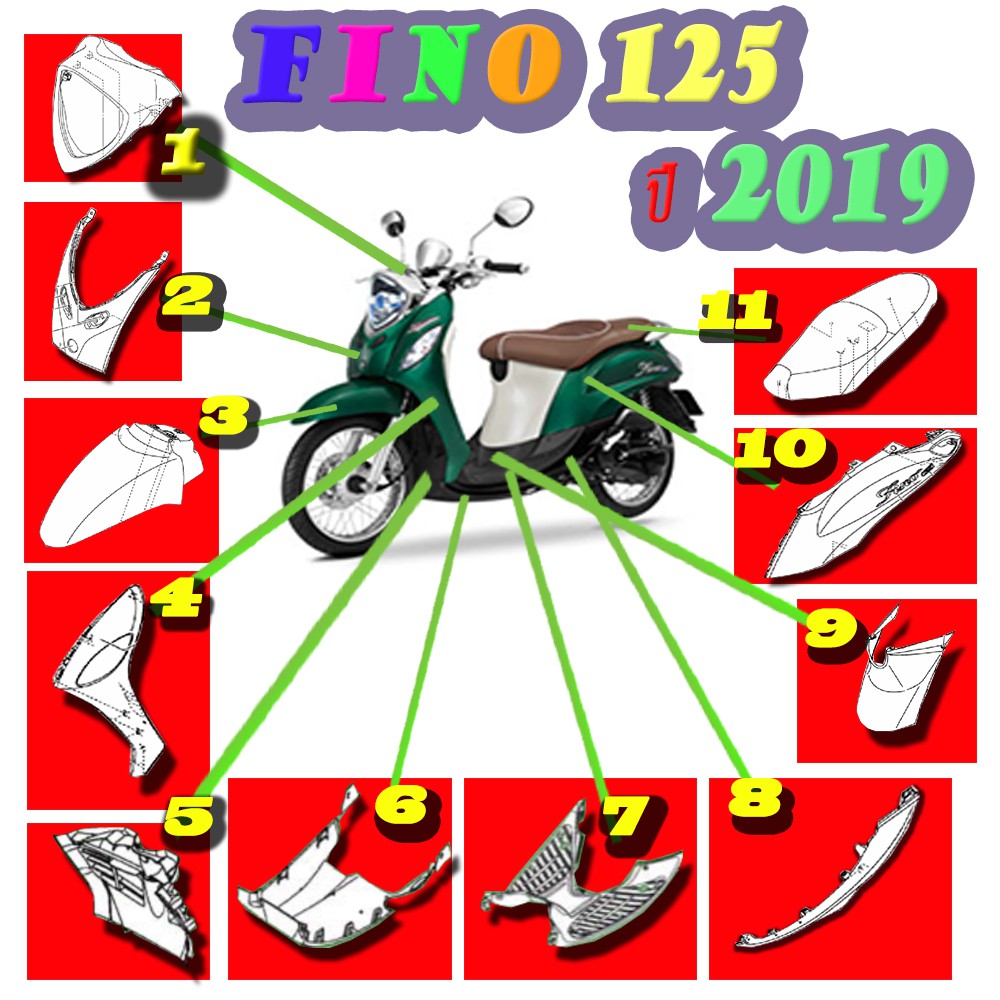 FINO 125
ปี 2019

1
2
3
4
5
6
7
8
9
10
11