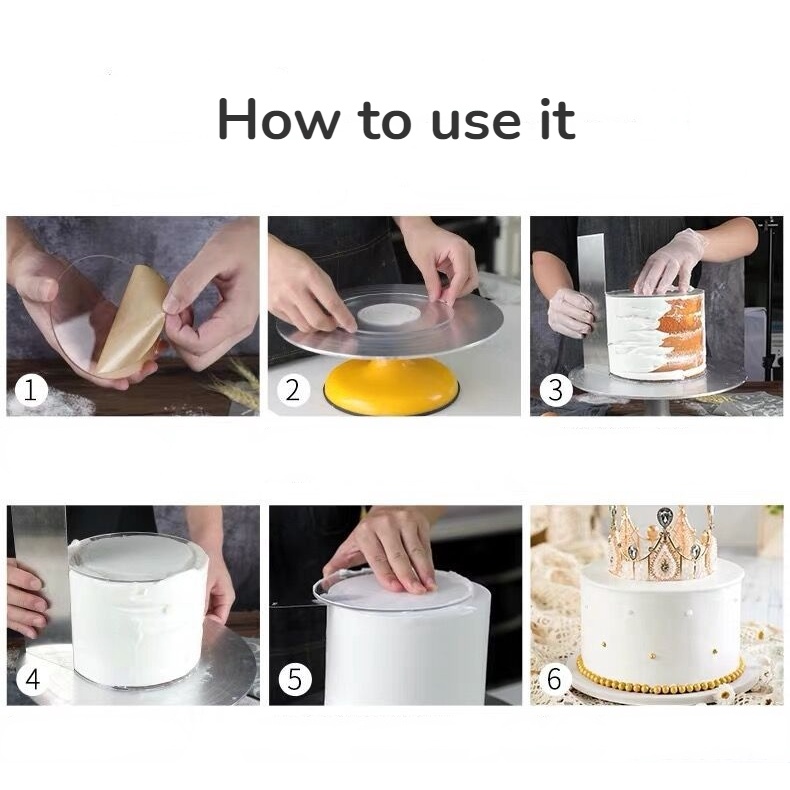 How to use it

1

2

3

4

5

6