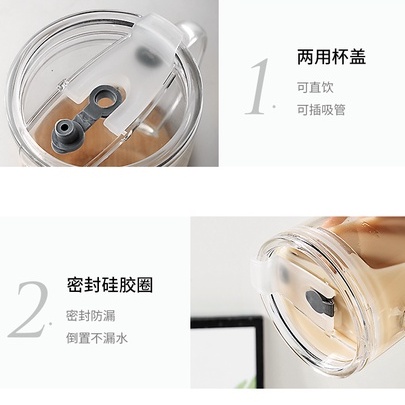 1.
两用杯盖
可直饮
可插吸管

2.
密封硅胶圈
密封防漏
倒置不漏水