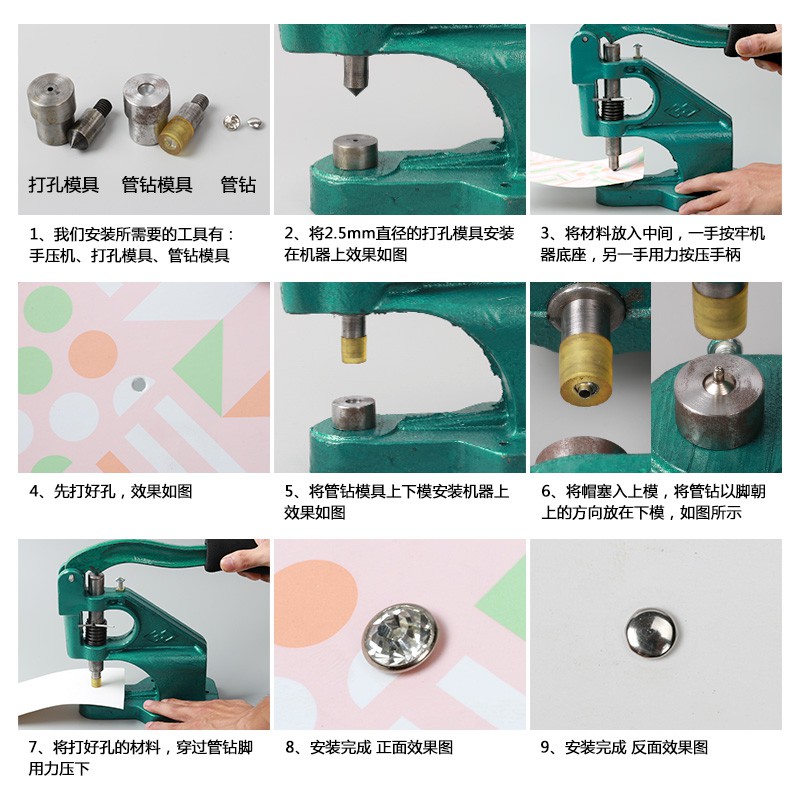 打孔模具　管钻模具　管钻

1、我们安装所需要的工具有：手压机、打孔模具、管钻模具

2、将2.5mm直径的打孔模具安装在机器上效果如图

3、将材料放入中间，一手按牢机器底座，另一手用力按压手柄

4、先打好孔，效果如图

5、将管钻模具上下模安装机器上效果如图

6、将帽塞入上模，将管钻以脚朝上的方向放在下模，如图所示

7、将打好孔的材料，穿过管钻脚用力压下

8、安装完成 正面效果图

9、安装完成 反面效果图