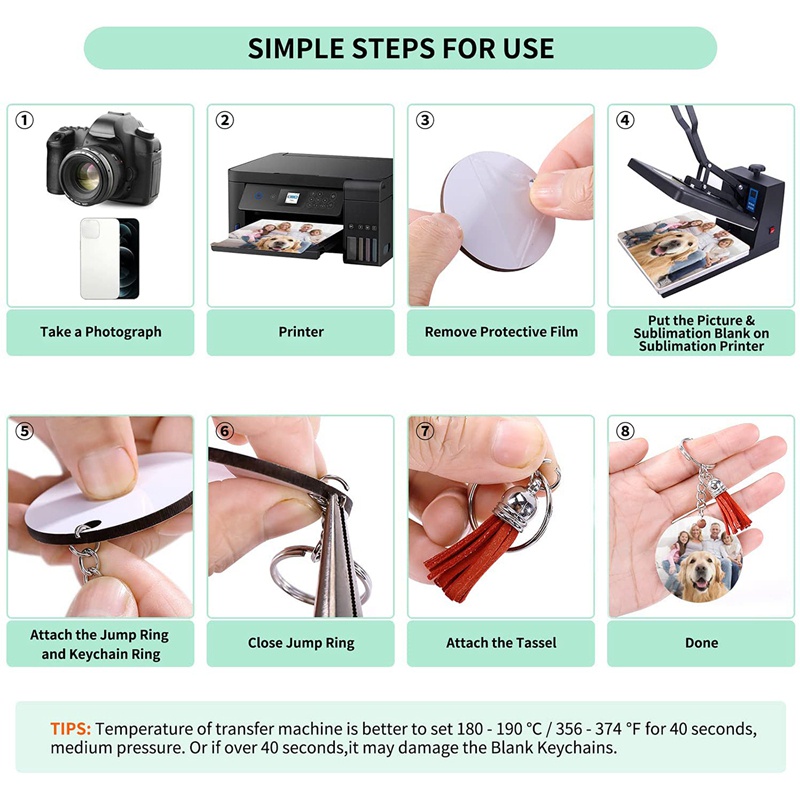 SIMPLE STEPS FOR USE

①

Take a Photograph

②

Printer

③

Remove Protective Film

④

Put the Picture & Sublimation Blank on Sublimation Printer

⑤

Attach the Jump Ring and Keychain Ring

⑥

Close Jump Ring

⑦

Attach the Tassel

⑧

Done

TIPS: Temperature of transfer machine is better to set 180 - 190 °C / 356 - 374 °F for 40 seconds, medium pressure. Or if over 40 seconds,it may damage the Blank Keychains.