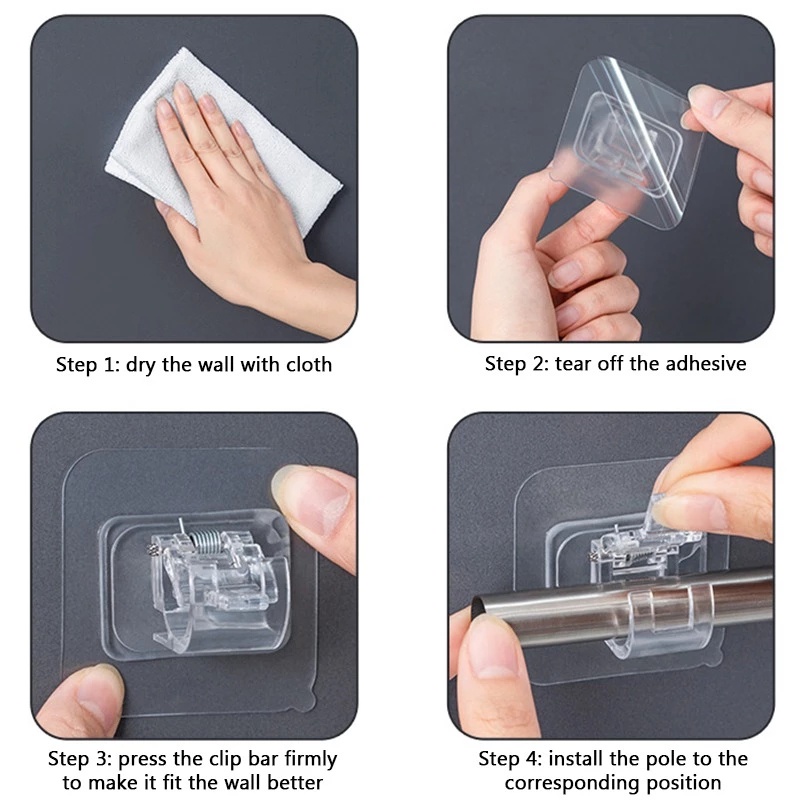 Step 1: dry the wall with cloth

Step 2: tear off the adhesive

Step 3: press the clip bar firmly to make it fit the wall better

Step 4: install the pole to the corresponding position