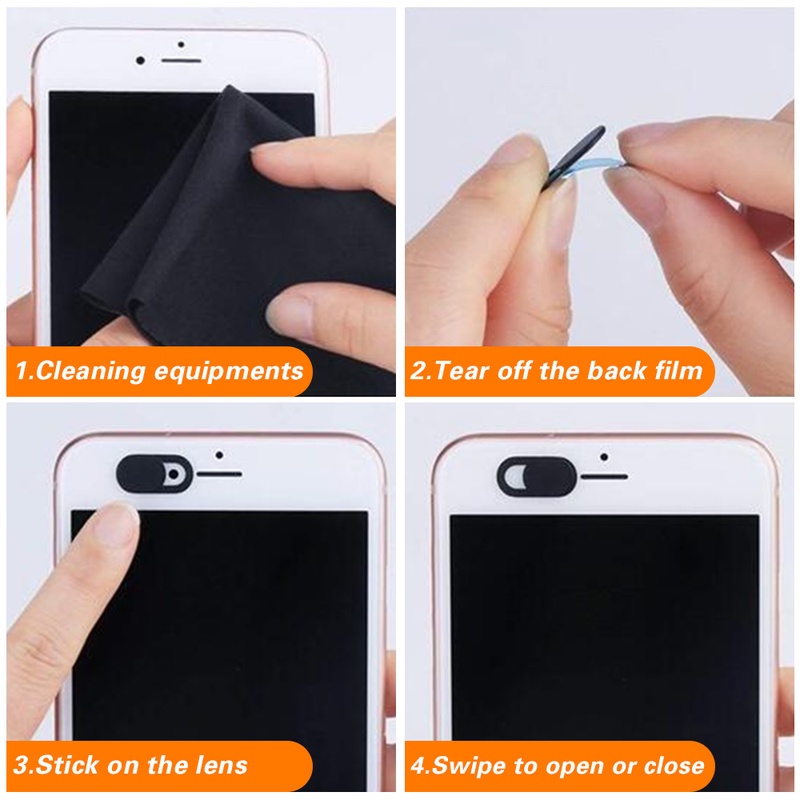 1.Cleaning equipments

2.Tear off the back film

3.Stick on the lens

4.Swipe to open or close