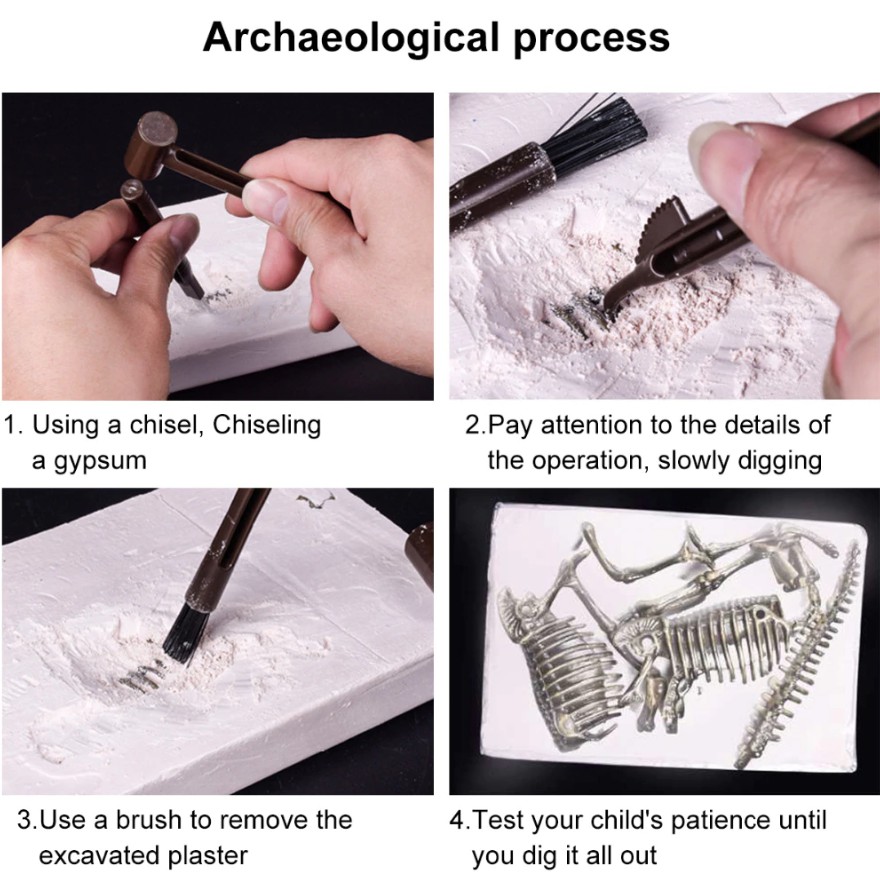 Archaeological process

1. Using a chisel, Chiseling a gypsum

2.Pay attention to the details of the operation, slowly digging

3.Use a brush to remove the excavated plaster

4.Test your child's patience until you dig it all out