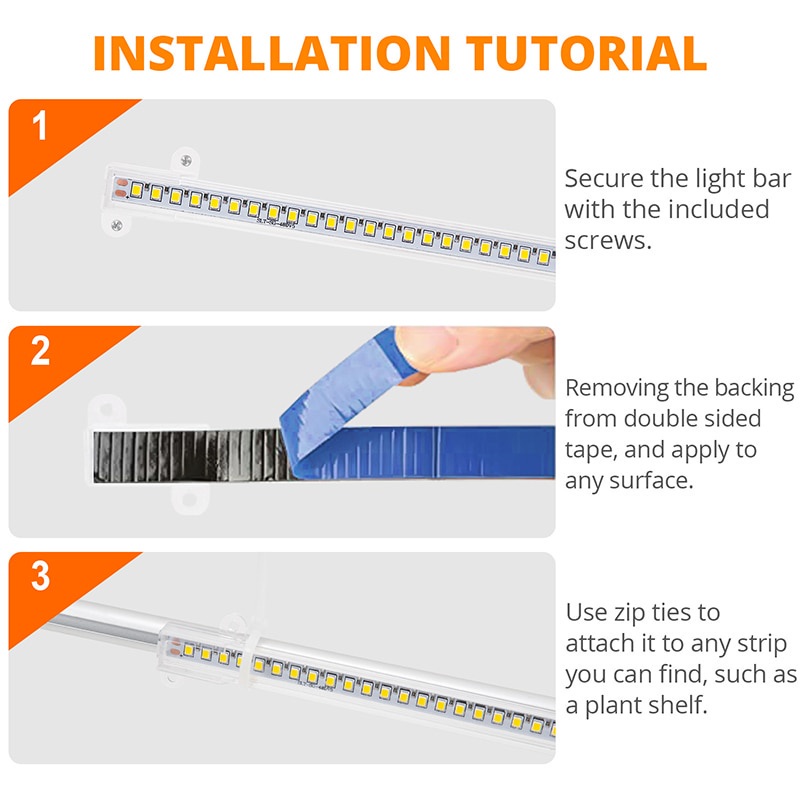 INSTALLATION TUTORIAL

1

Secure the light bar with the included screws.

2

Removing the backing from double sided tape, and apply to any surface.

3

Use zip ties to attach it to any strip you can find, such as a plant shelf.