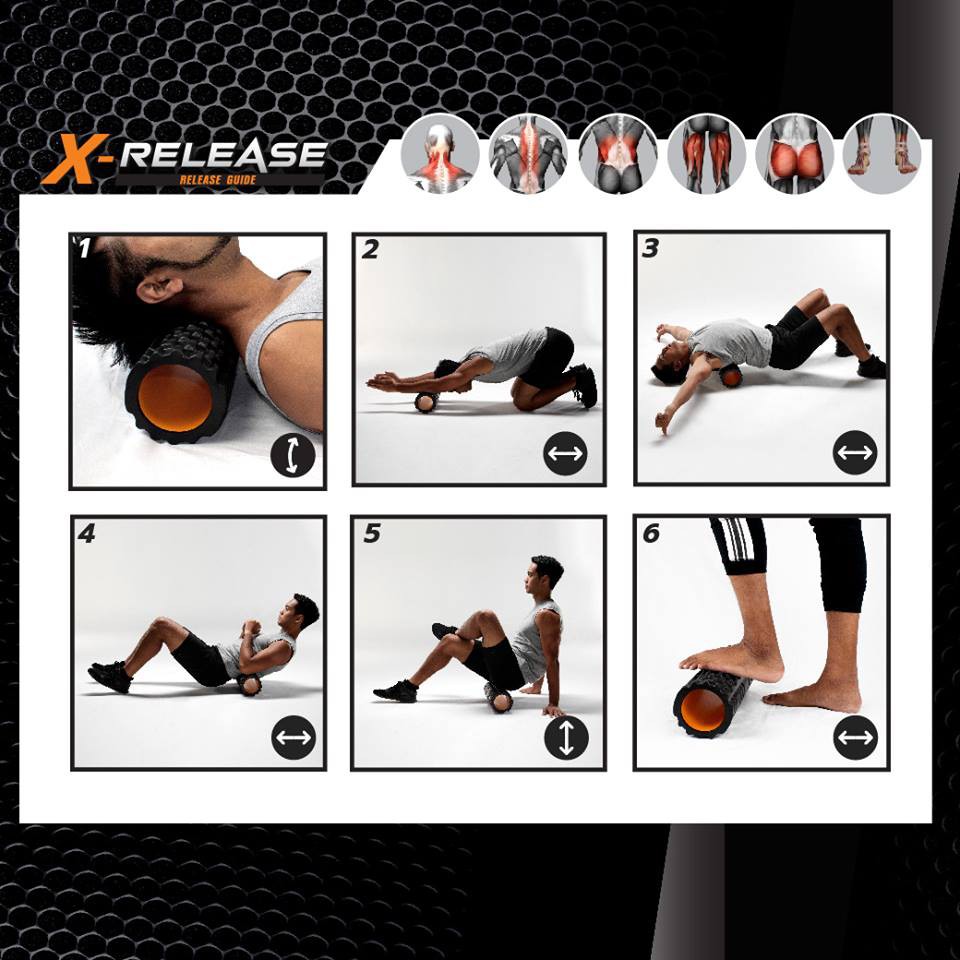 X-RELEASE
RELEASE GUIDE

1

2

3

4

5

6