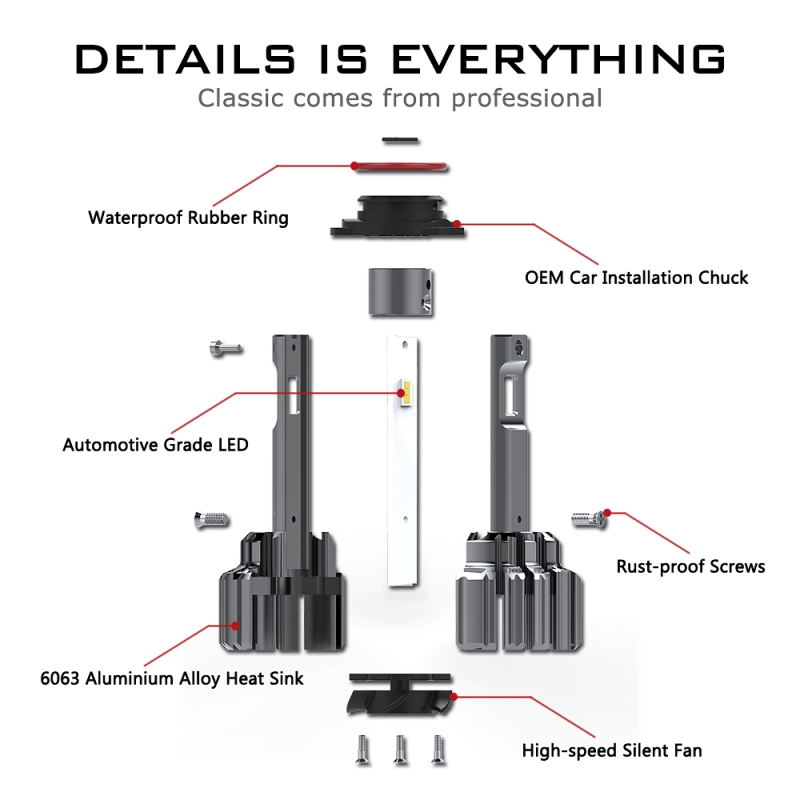 DETAILS IS EVERYTHING
Classic comes from professional

Waterproof Rubber Ring

OEM Car Installation Chuck

Automotive Grade LED

Rust-proof Screws

6063 Aluminium Alloy Heat Sink

High-speed Silent Fan