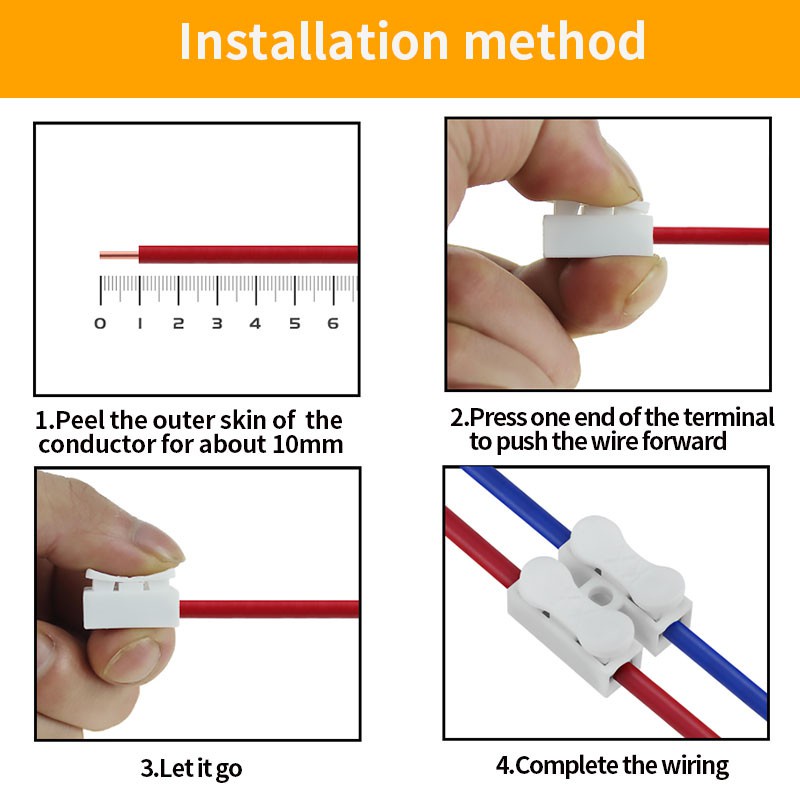 Installation method

0 1 2 3 4 5 6

1.Peel the outer skin of the conductor for about 10mm

2.Press one end of the terminal to push the wire forward

3.Let it go

4.Complete the wiring