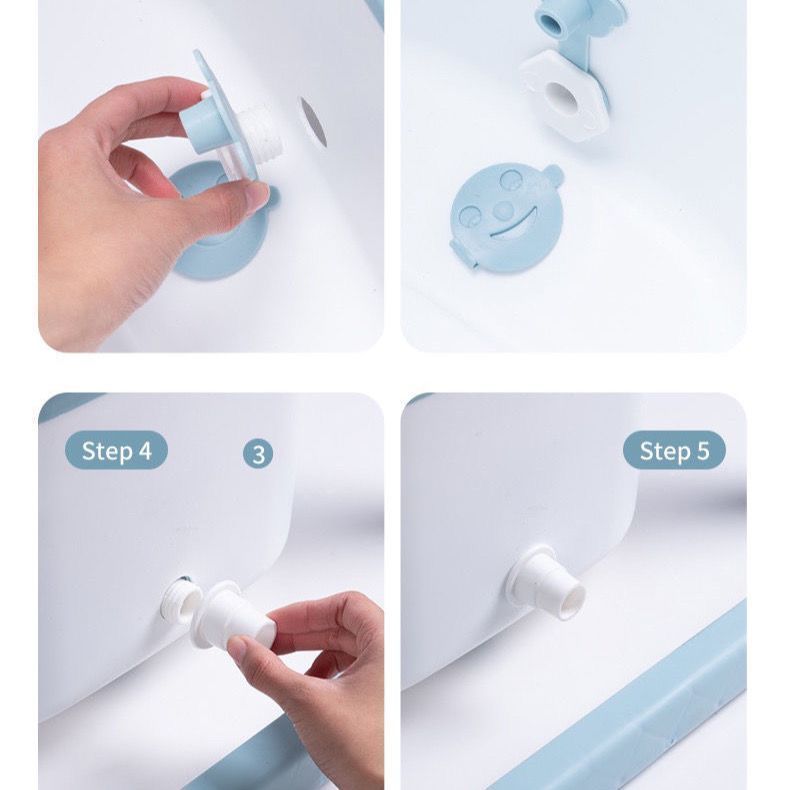 Step 4

3

Step 5