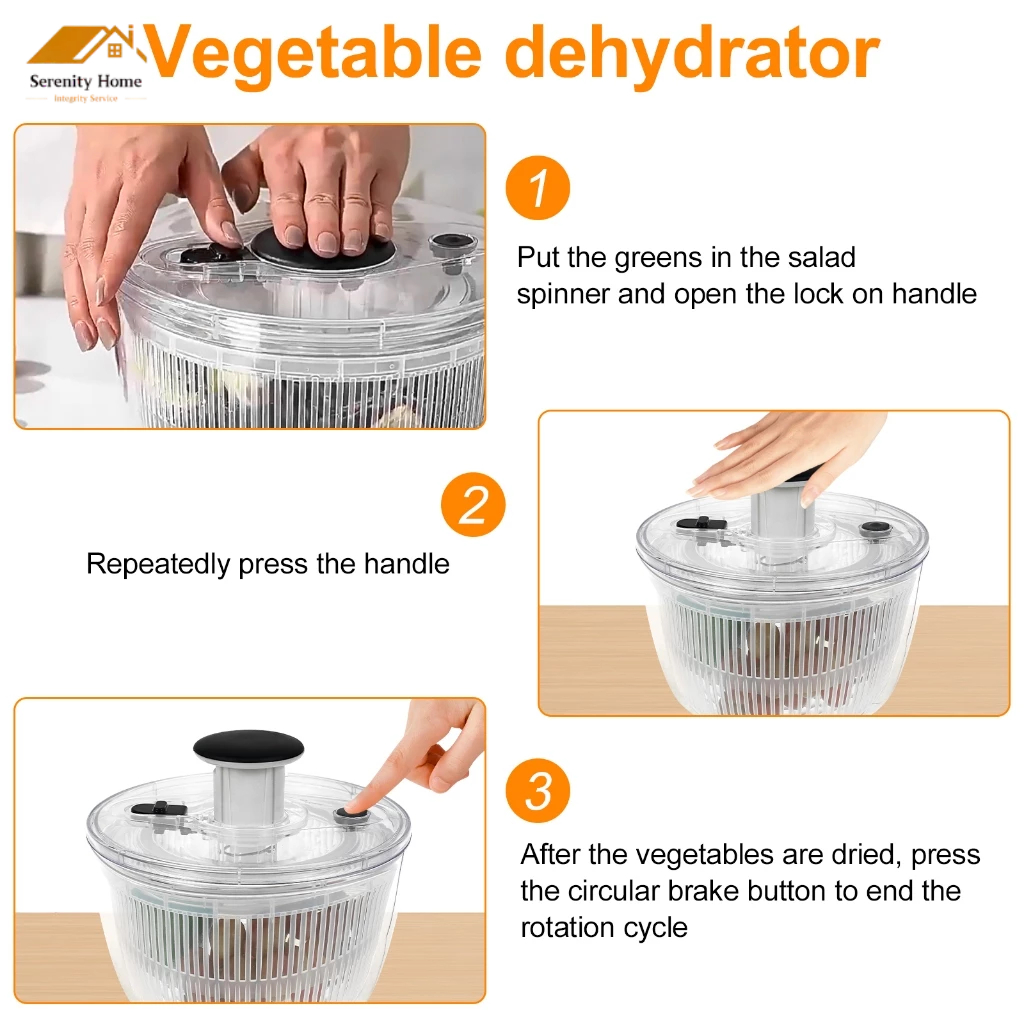 Serenity Home
Integrity Service

Vegetable dehydrator

1

Put the greens in the salad spinner and open the lock on handle

2

Repeatedly press the handle

3

After the vegetables are dried, press the circular brake button to end the rotation cycle