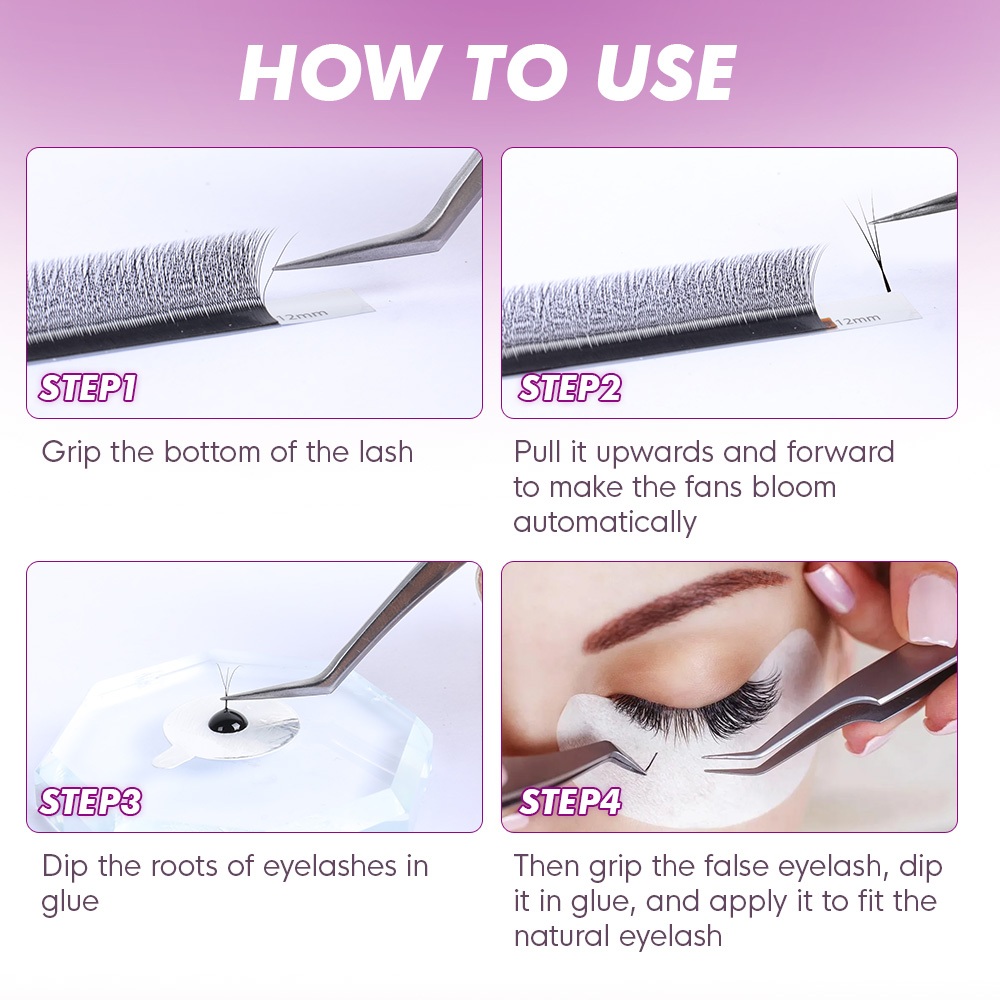 HOW TO USE

12mm

STEP1

Grip the bottom of the lash

12mm

STEP2

Pull it upwards and forward to make the fans bloom automatically

STEP3

Dip the roots of eyelashes in glue

STEP4

Then grip the false eyelash, dip it in glue, and apply it to fit the natural eyelash