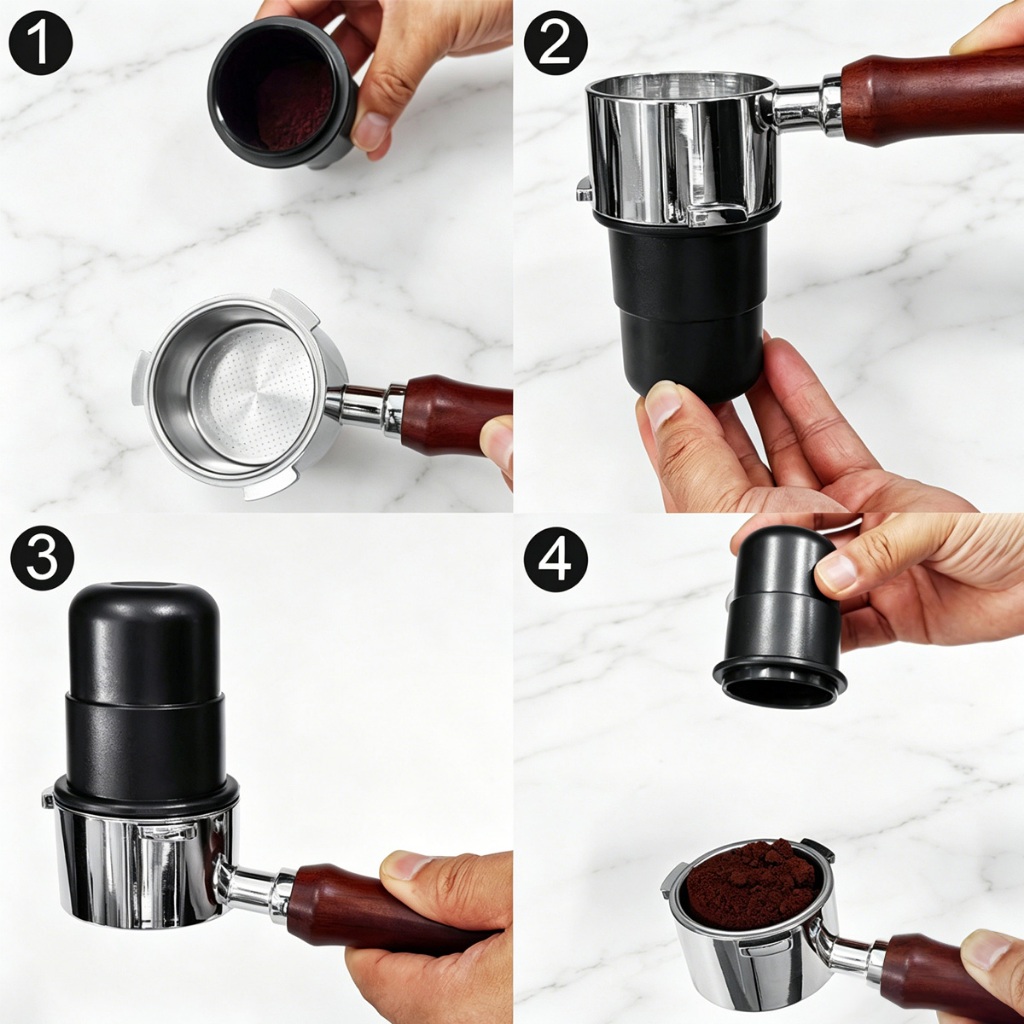 1
2
3
4