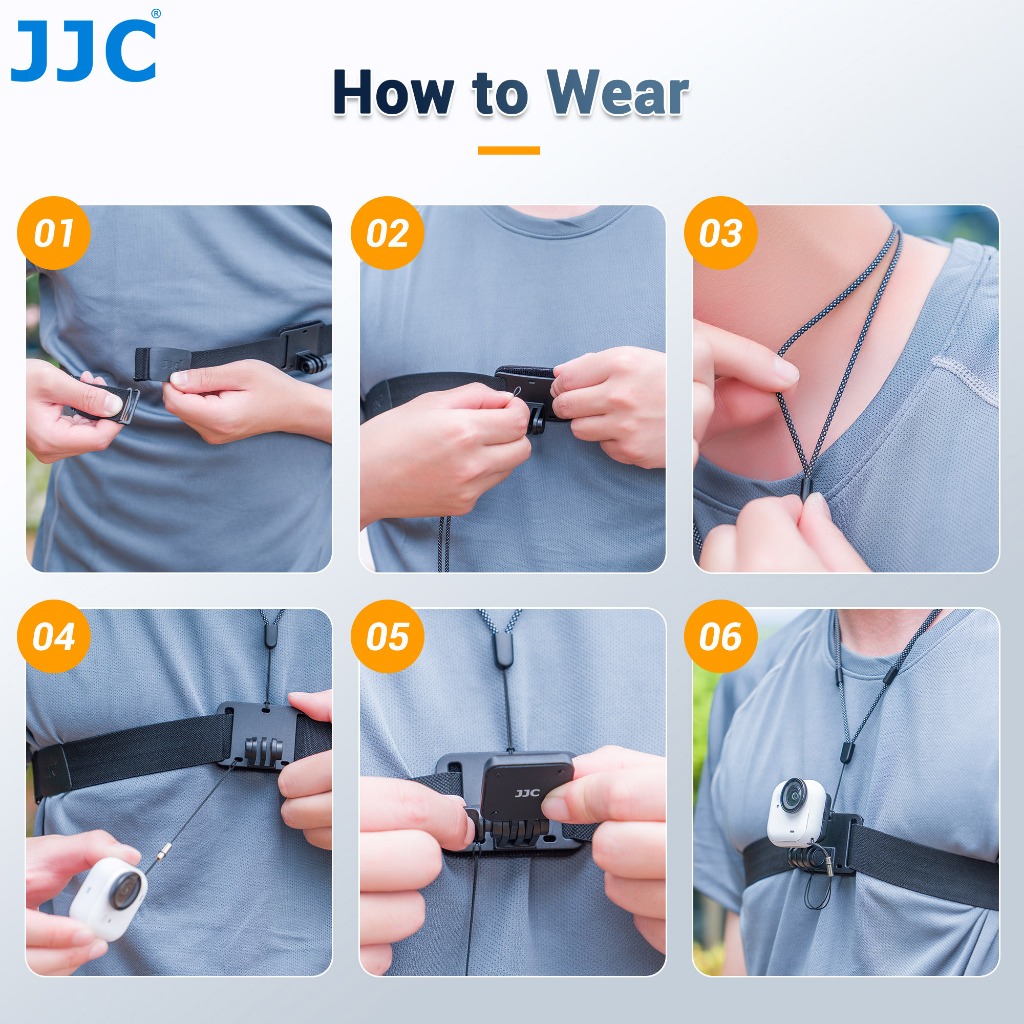 JJC®

How to Wear

01

02

03

04

05

JJC

06