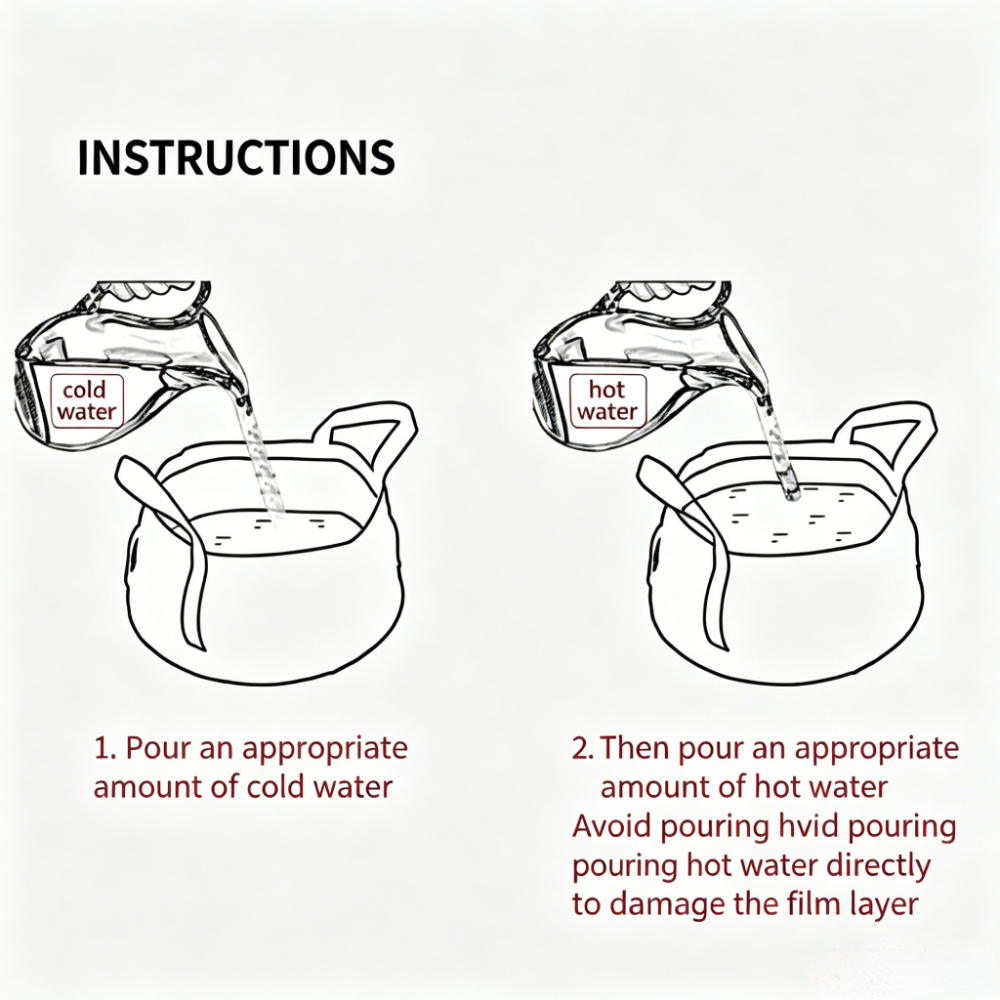 INSTRUCTIONS

cold water

hot water

1. Pour an appropriate amount of cold water

2. Then pour an appropriate amount of hot water
Avoid pouring hvid pouring pouring hot water directly to damage the film layer