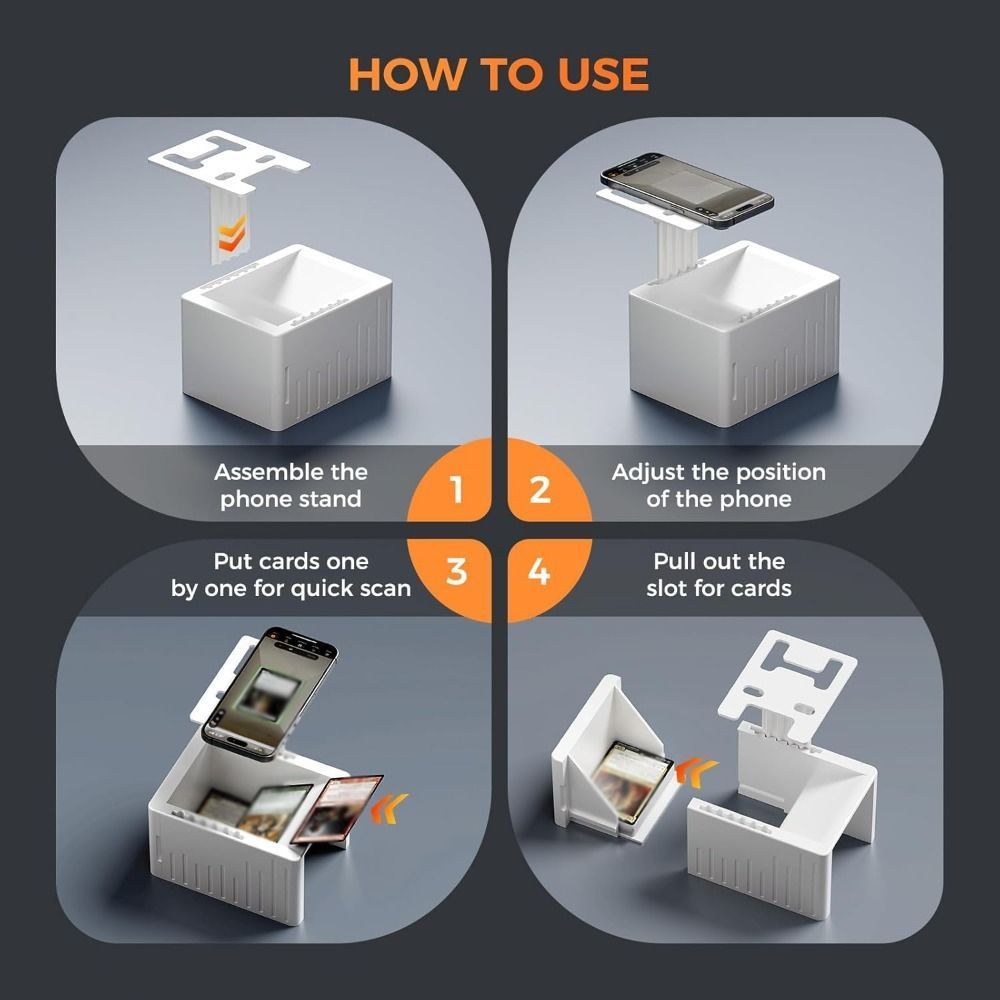 HOW TO USE

Assemble the phone stand

1

2

Adjust the position of the phone

Put cards one by one for quick scan

3

4

Pull out the slot for cards