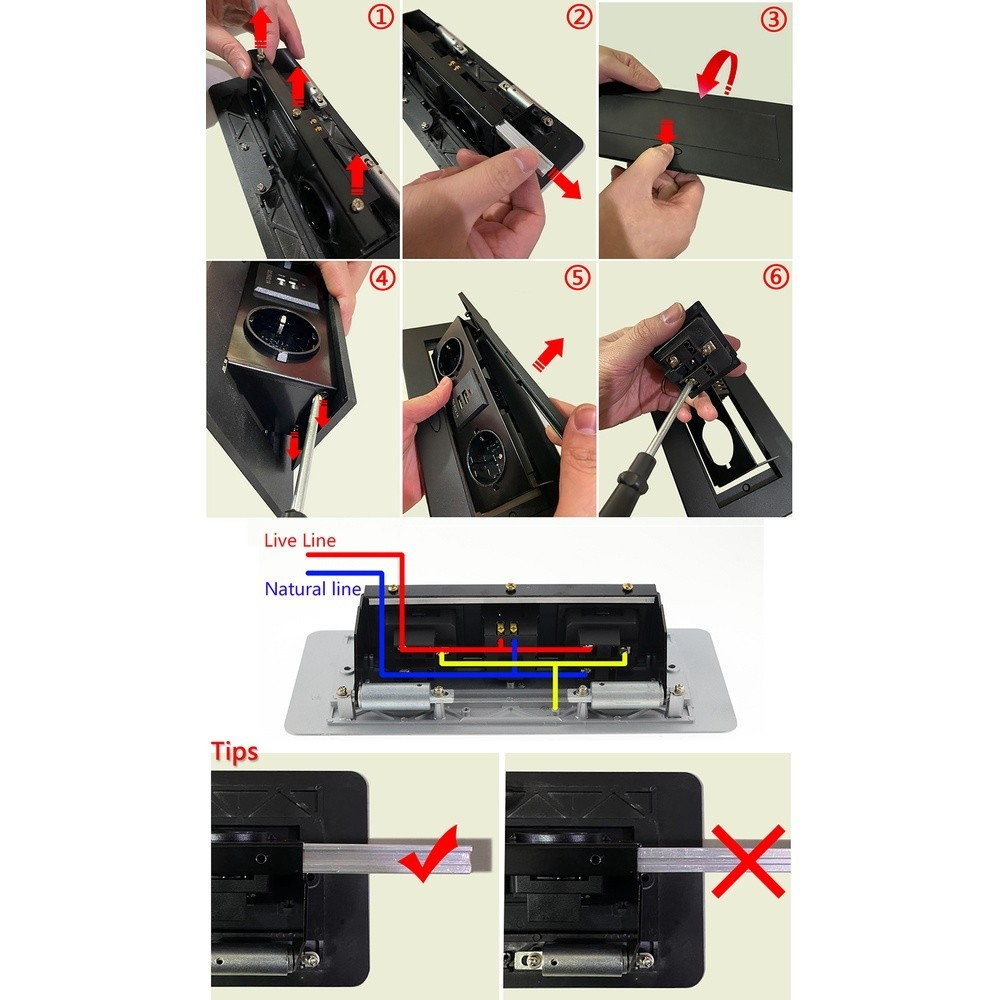 ①
②
③
④
⑤
⑥
Live Line
Natural line
Tips