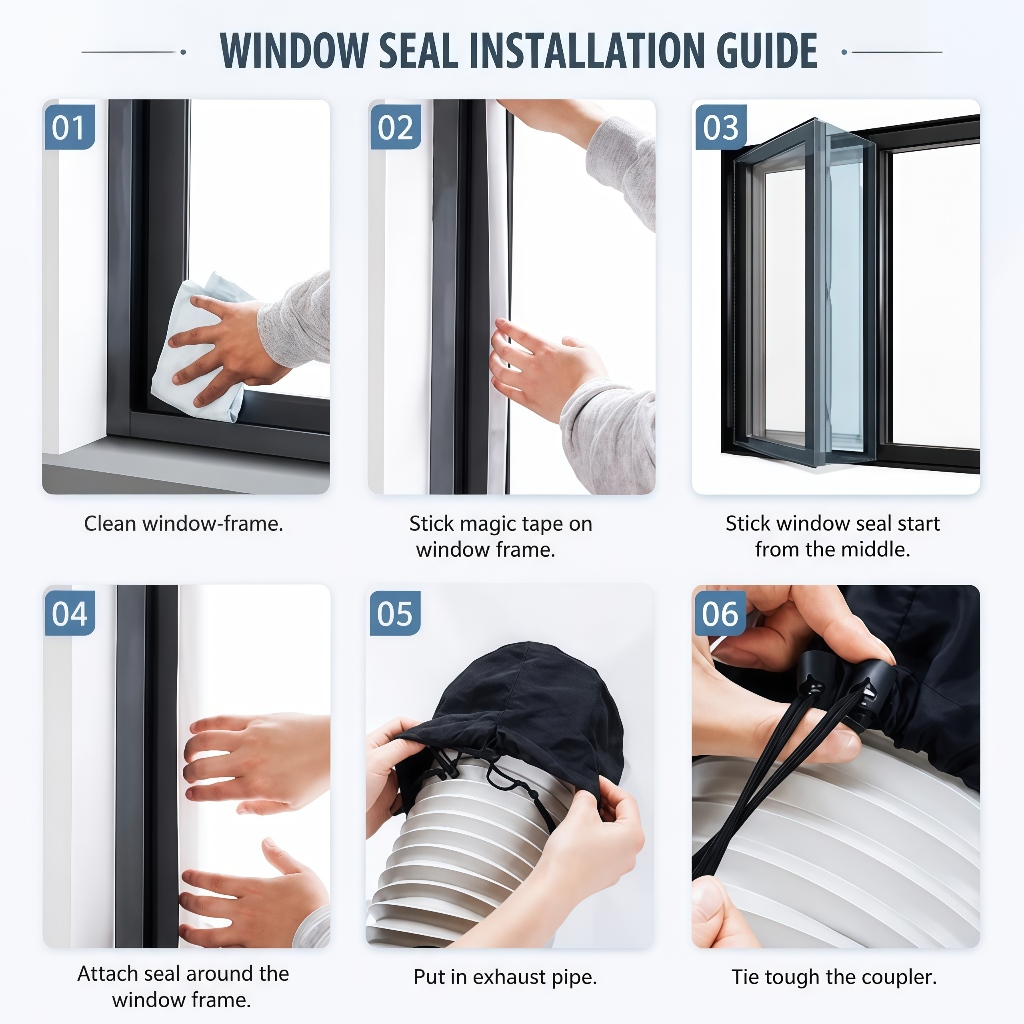 WINDOW SEAL INSTALLATION GUIDE

01

Clean window-frame.

02

Stick magic tape on window frame.

03

Stick window seal start from the middle.

04

Attach seal around the window frame.

05

Put in exhaust pipe.

06

Tie tough the coupler.