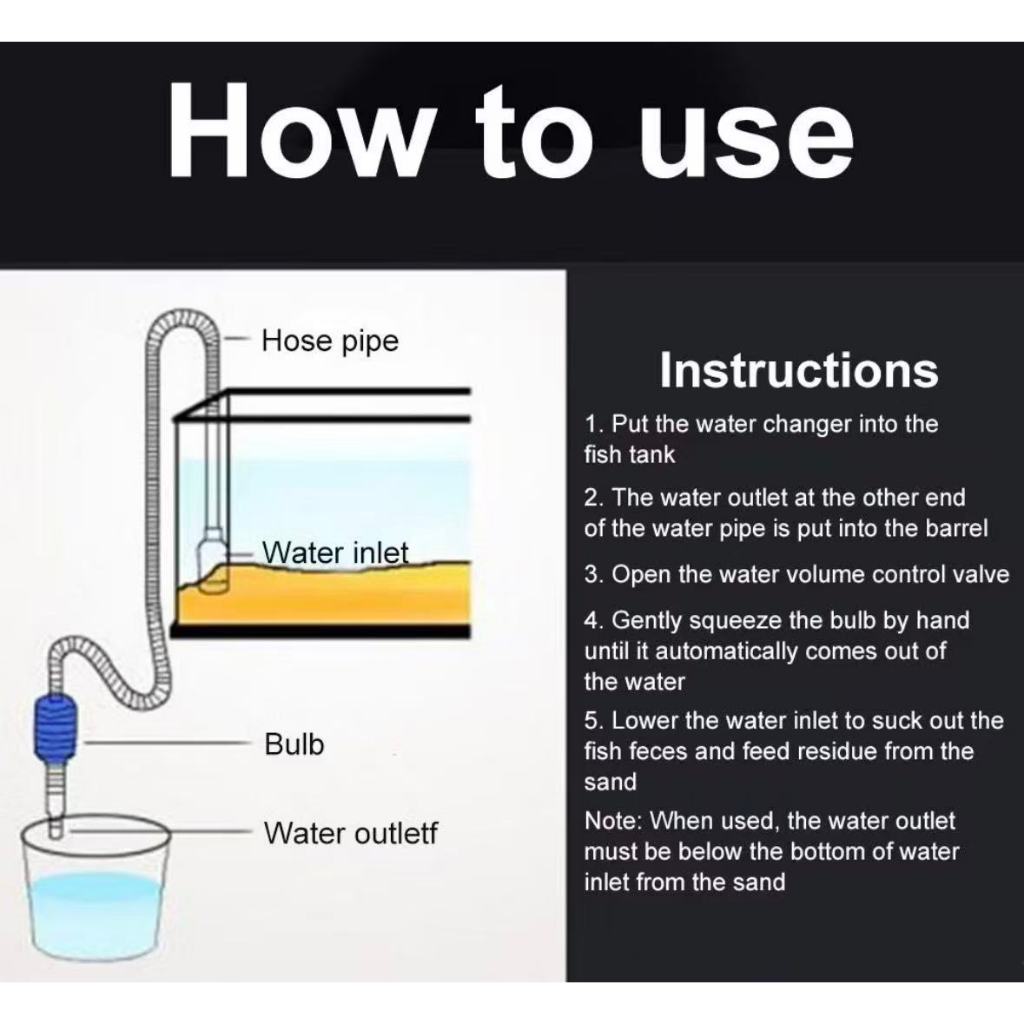 How to use

Hose pipe

Water inlet

Bulb

Water outletf

Instructions

1. Put the water changer into the fish tank

2. The water outlet at the other end of the water pipe is put into the barrel

3. Open the water volume control valve

4. Gently squeeze the bulb by hand until it automatically comes out of the water

5. Lower the water inlet to suck out the fish feces and feed residue from the sand

Note: When used, the water outlet must be below the bottom of water inlet from the sand