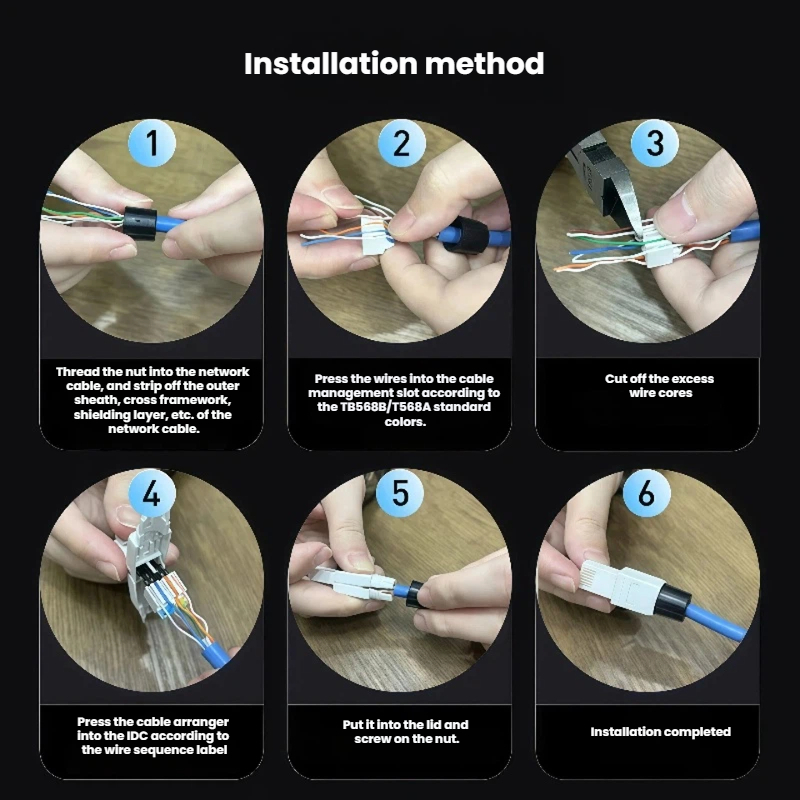 Installation method

1

Thread the nut into the network cable, and strip off the outer sheath, cross framework, shielding layer, etc. of the network cable.

2

Press the wires into the cable management slot according to the TB568B/T568A standard colors.

3

Cut off the excess wire cores

4

Press the cable arranger into the IDC according to the wire sequence label

5

Put it into the lid and screw on the nut.

6

Installation completed