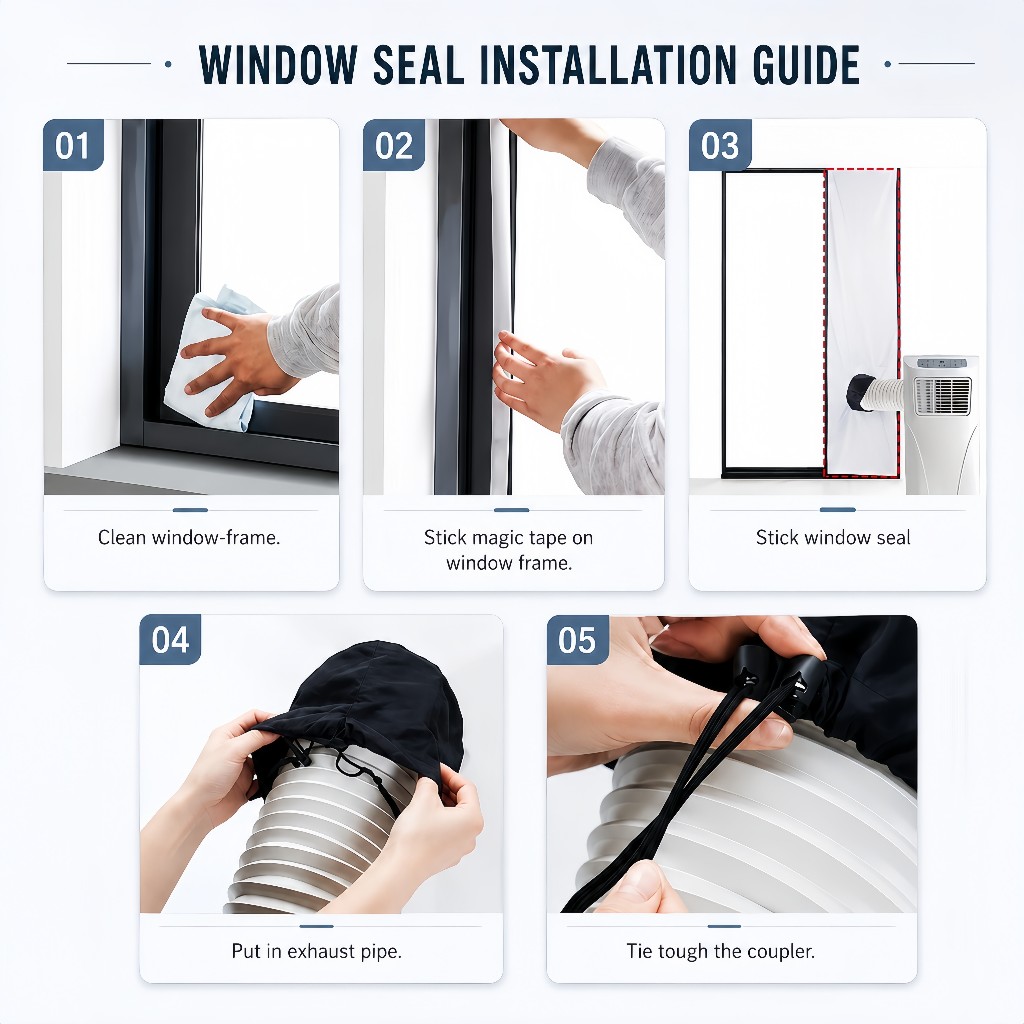 WINDOW SEAL INSTALLATION GUIDE

01

Clean window-frame.

02

Stick magic tape on window frame.

03

Stick window seal

04

Put in exhaust pipe.

05

Tie tough the coupler.