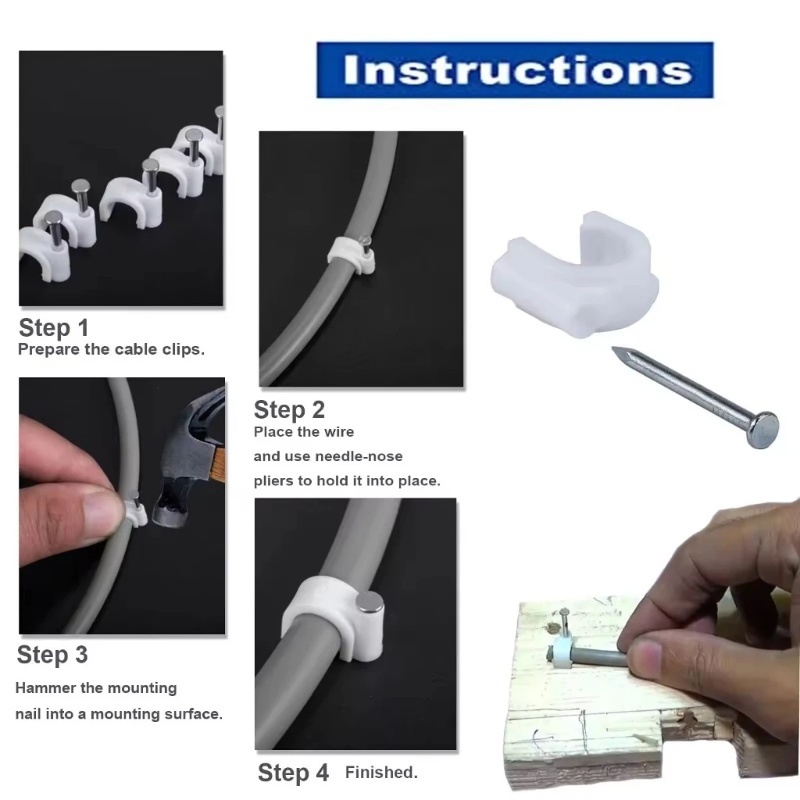 Instructions

Step 1
Prepare the cable clips.

Step 2
Place the wire and use needle-nose pliers to hold it into place.

Step 3
Hammer the mounting nail into a mounting surface.

Step 4 Finished.