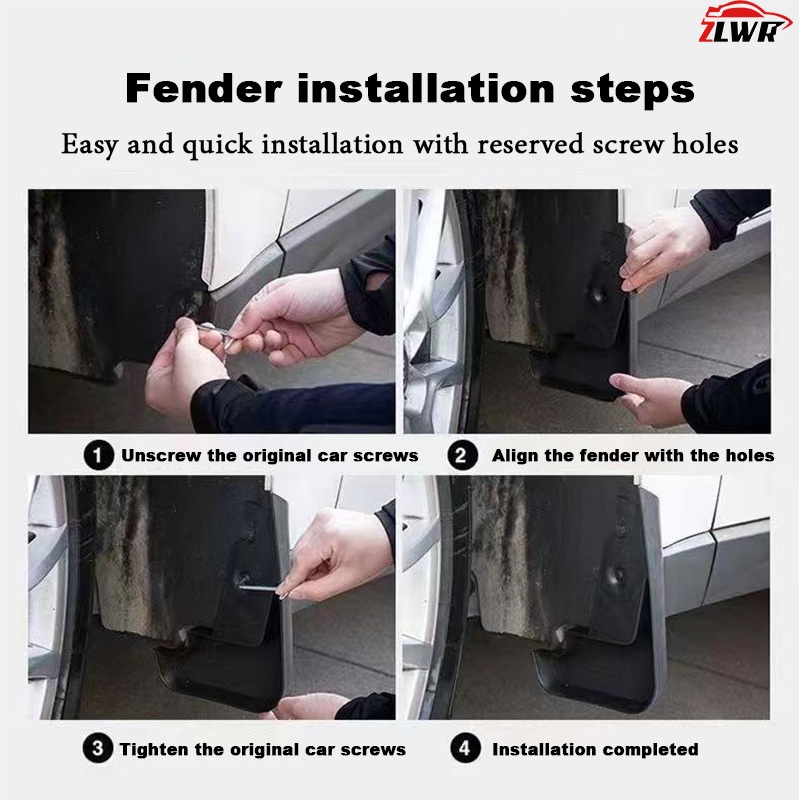 ZLWR

Fender installation steps

Easy and quick installation with reserved screw holes

1 Unscrew the original car screws

2 Align the fender with the holes

3 Tighten the original car screws

4 Installation completed