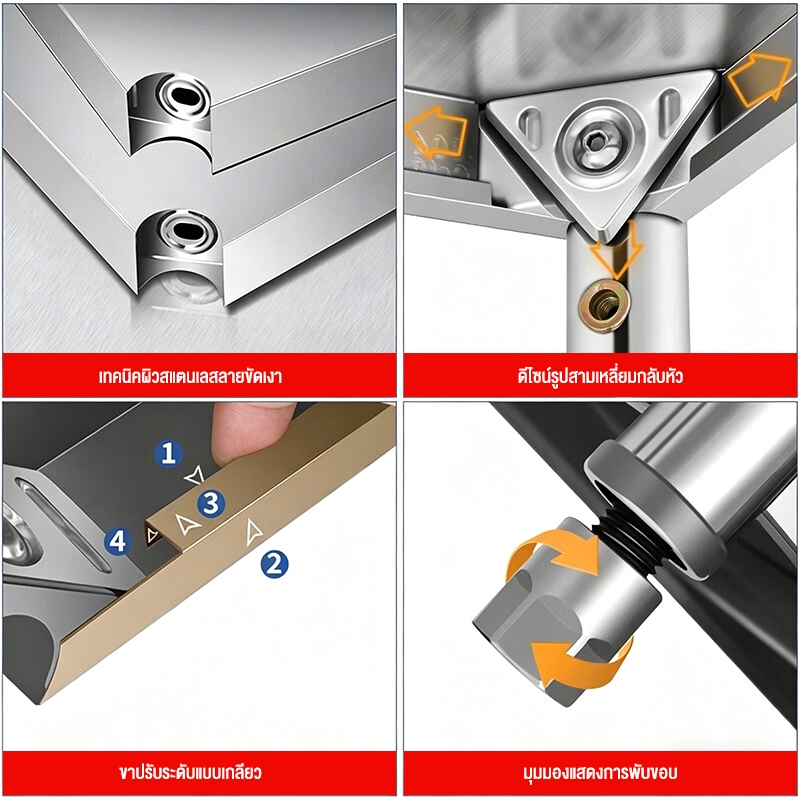 เทคนิคผิวสแตนเลสลายขัดเงา

ดีไซน์รูปสามเหลี่ยมกลับหัว

1
3
4
2

ขาปรับระดับแบบเกลียว

มุมมองแสดงการพับขอบ