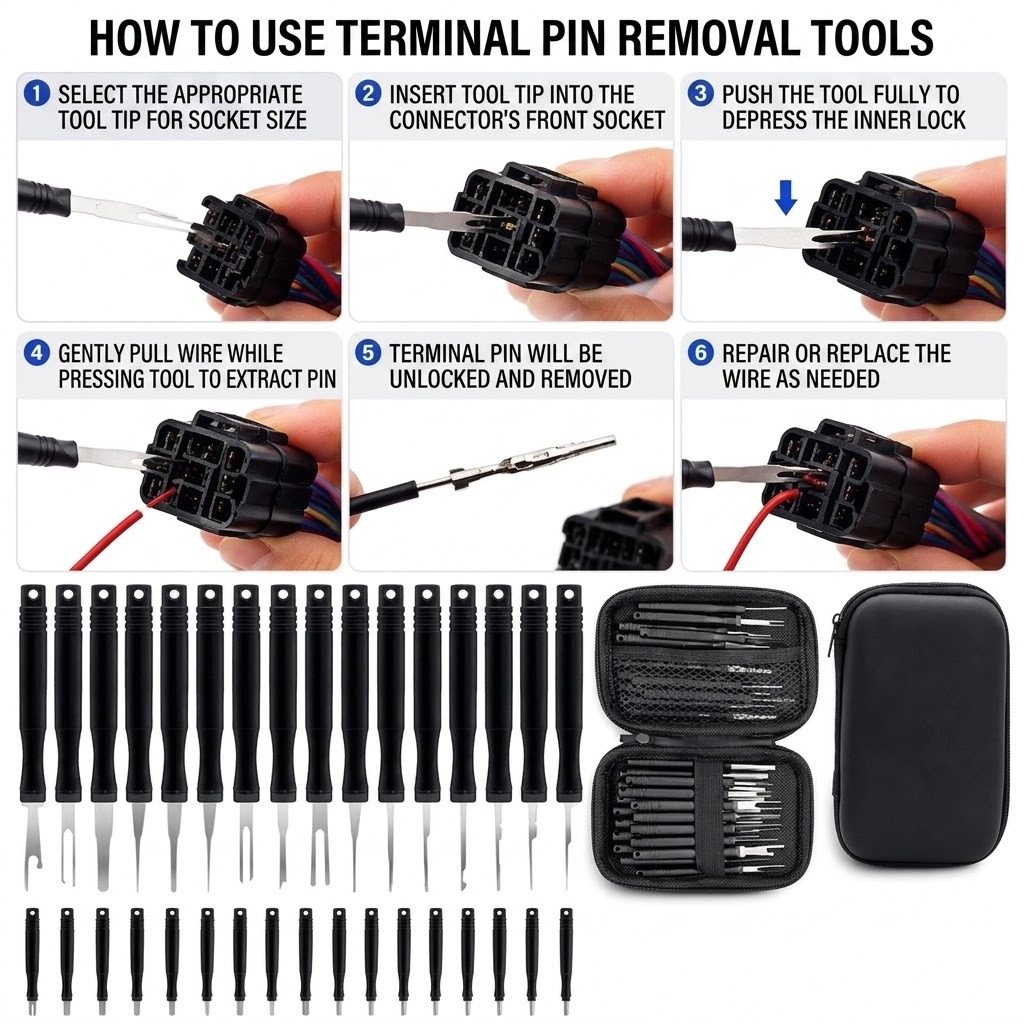 HOW TO USE TERMINAL PIN REMOVAL TOOLS

1 SELECT THE APPROPRIATE TOOL TIP FOR SOCKET SIZE

2 INSERT TOOL TIP INTO THE CONNECTOR'S FRONT SOCKET

3 PUSH THE TOOL FULLY TO DEPRESS THE INNER LOCK

4 GENTLY PULL WIRE WHILE PRESSING TOOL TO EXTRACT PIN

5 TERMINAL PIN WILL BE UNLOCKED AND REMOVED

6 REPAIR OR REPLACE THE WIRE AS NEEDED