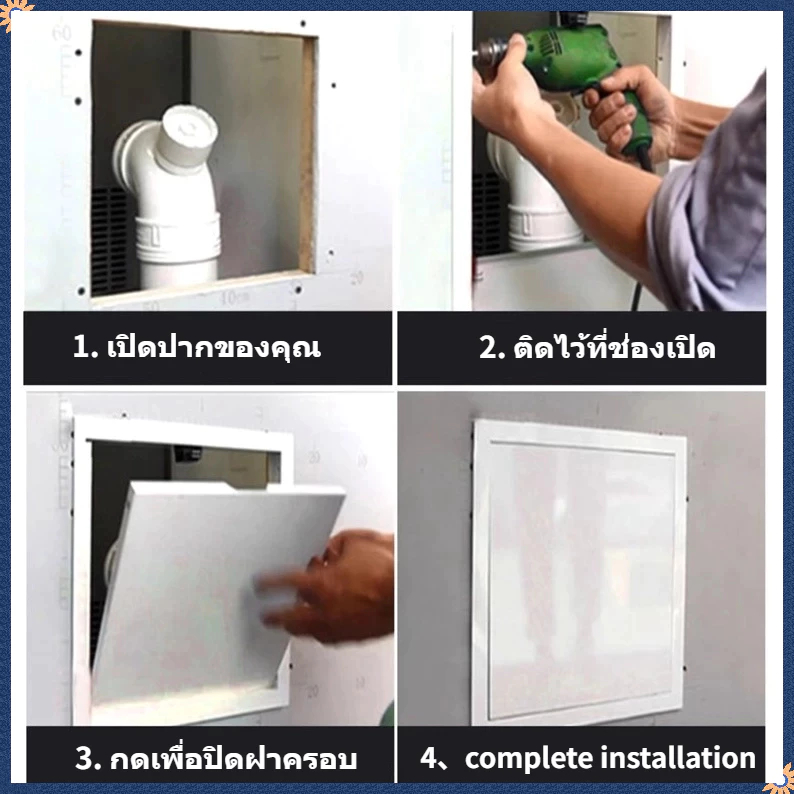 1. เปิดปากของคุณ

2. ติดไว้ที่ช่องเปิด

3. กดเพื่อปิดฝาครอบ

4、complete installation