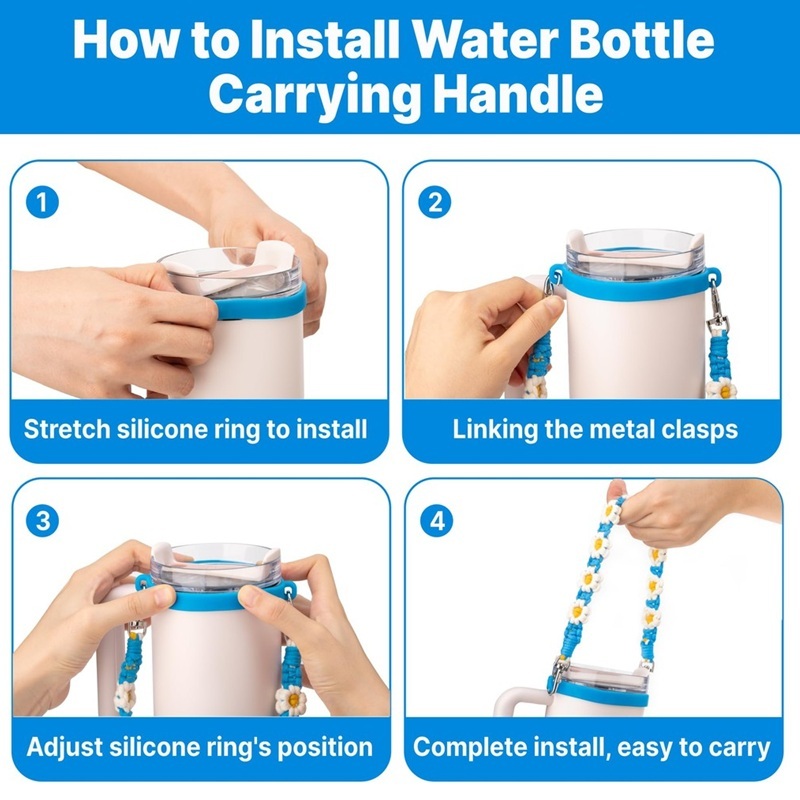 How to Install Water Bottle Carrying Handle

1

Stretch silicone ring to install

2

Linking the metal clasps

3

Adjust silicone ring's position

4

Complete install, easy to carry