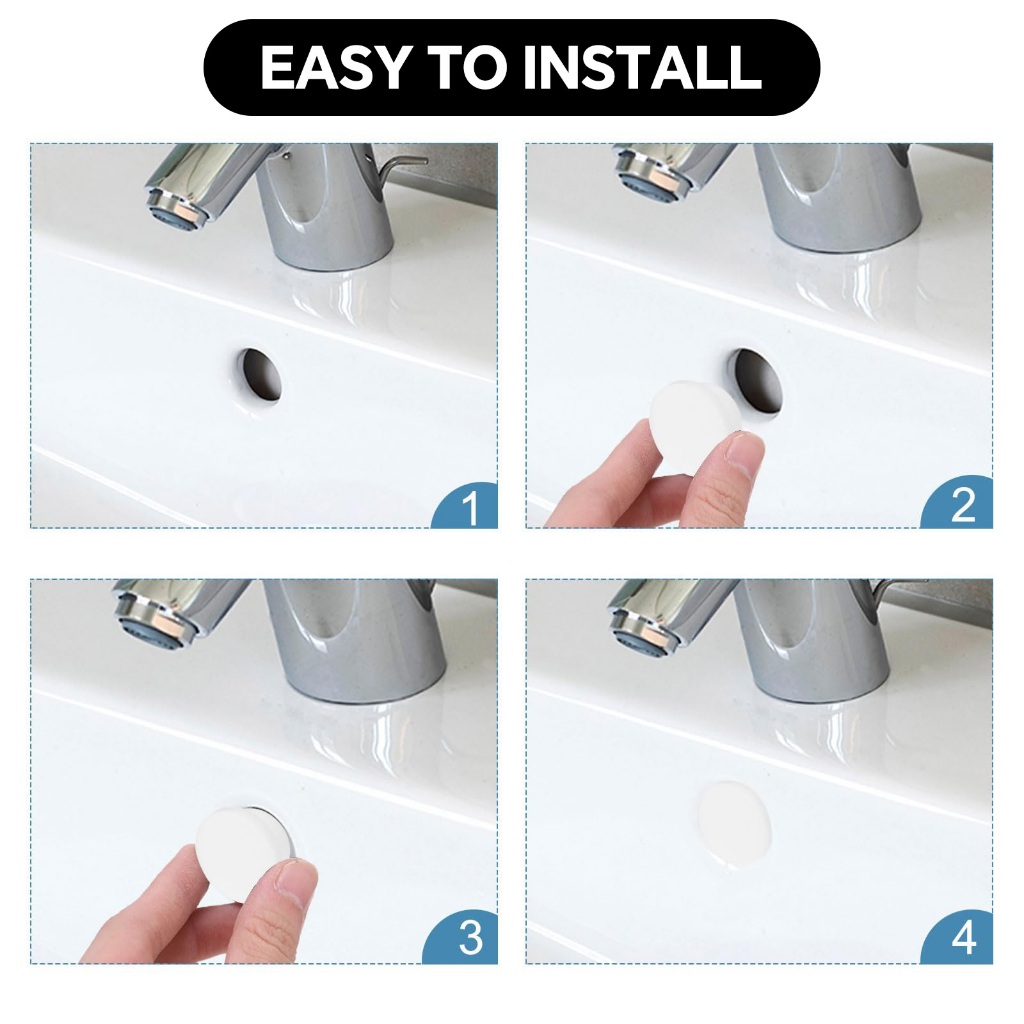 EASY TO INSTALL

1

2

3

4