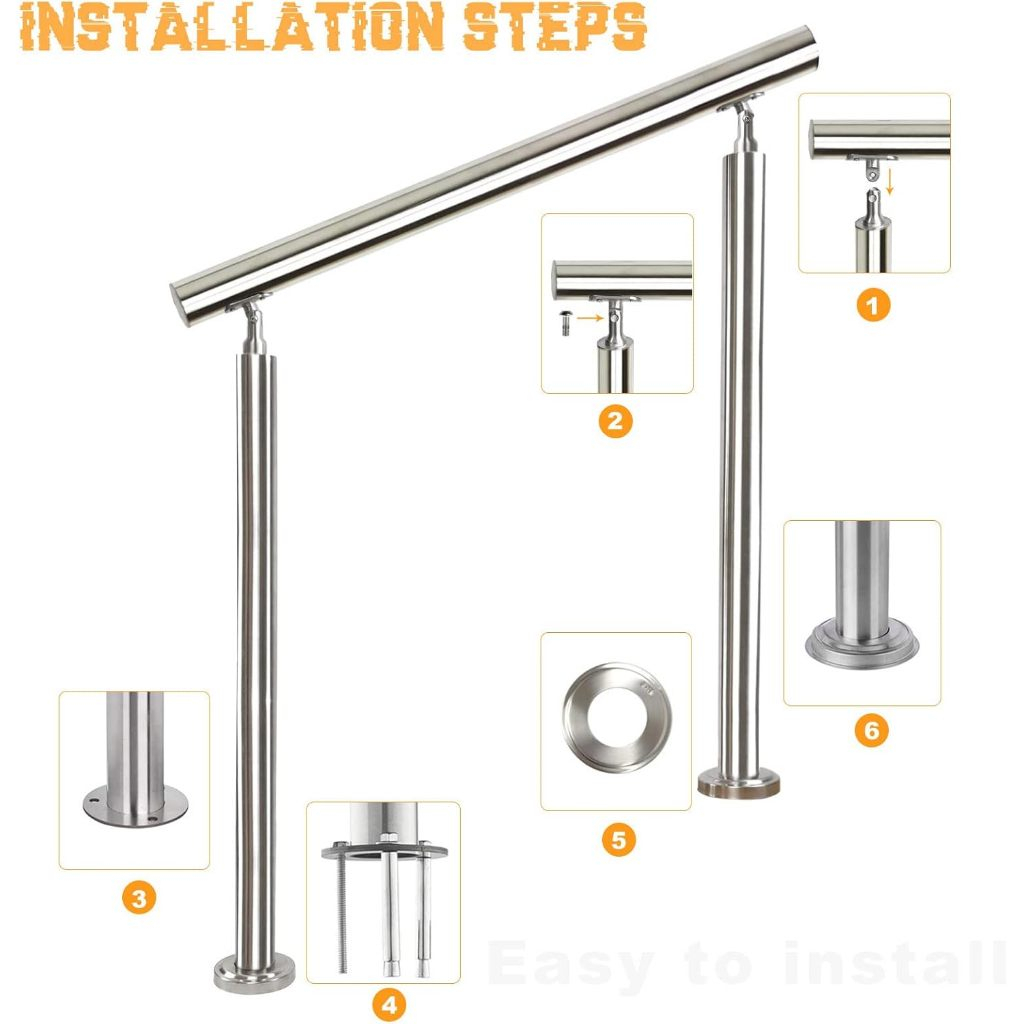 INSTALLATION STEPS

1

2

3

4

5

6

Easy to install