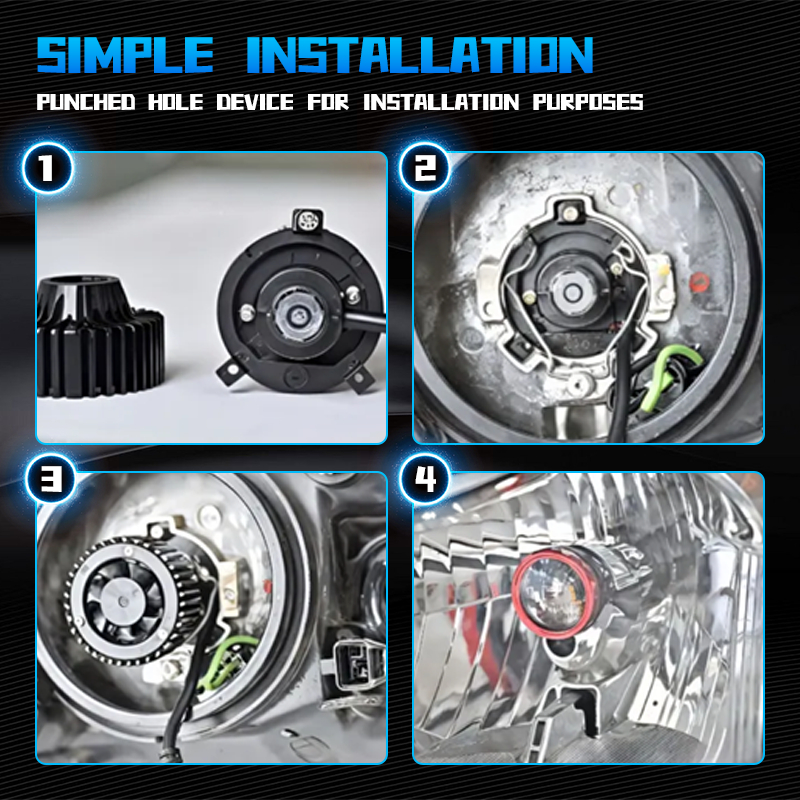 SIMPLE INSTALLATION

PUNCHED HOLE DEVICE FOR INSTALLATION PURPOSES

1

2

3

4