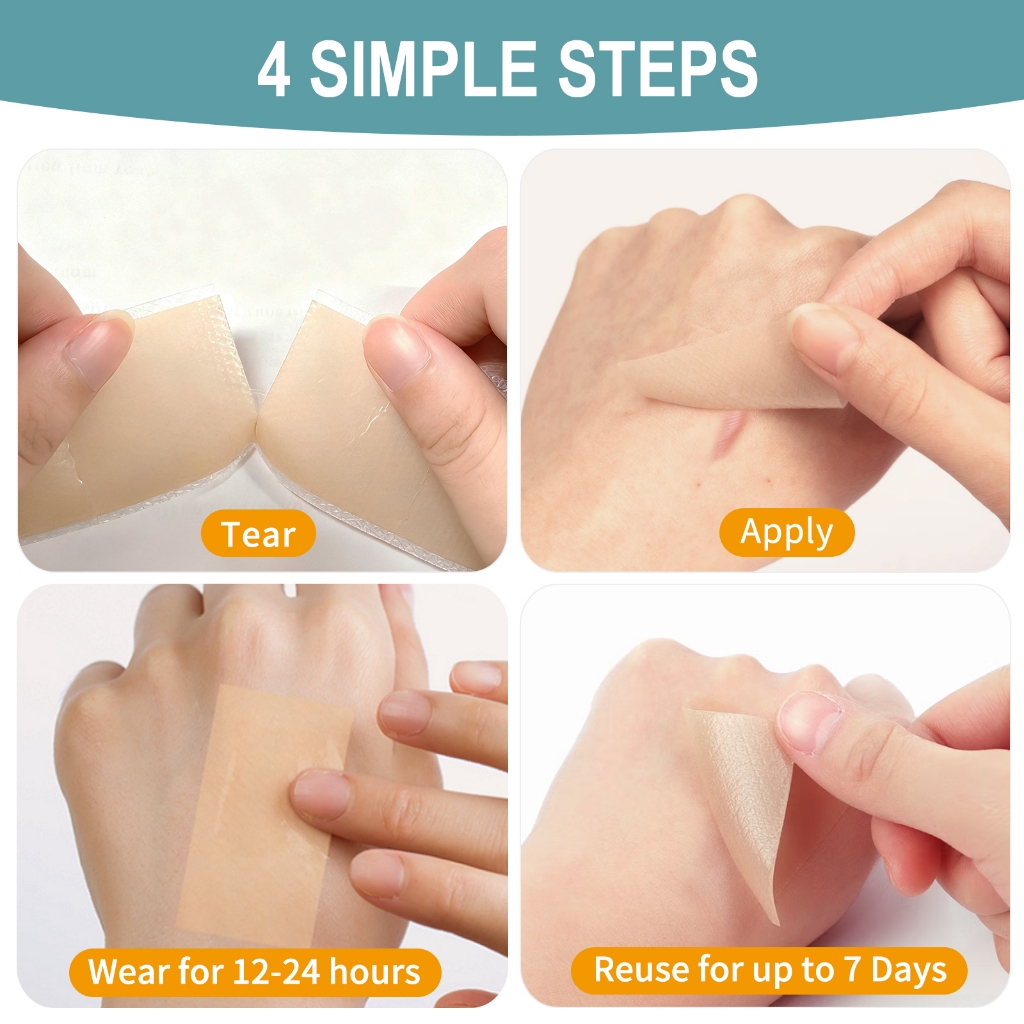 4 SIMPLE STEPS

Tear

Apply

Wear for 12-24 hours

Reuse for up to 7 Days