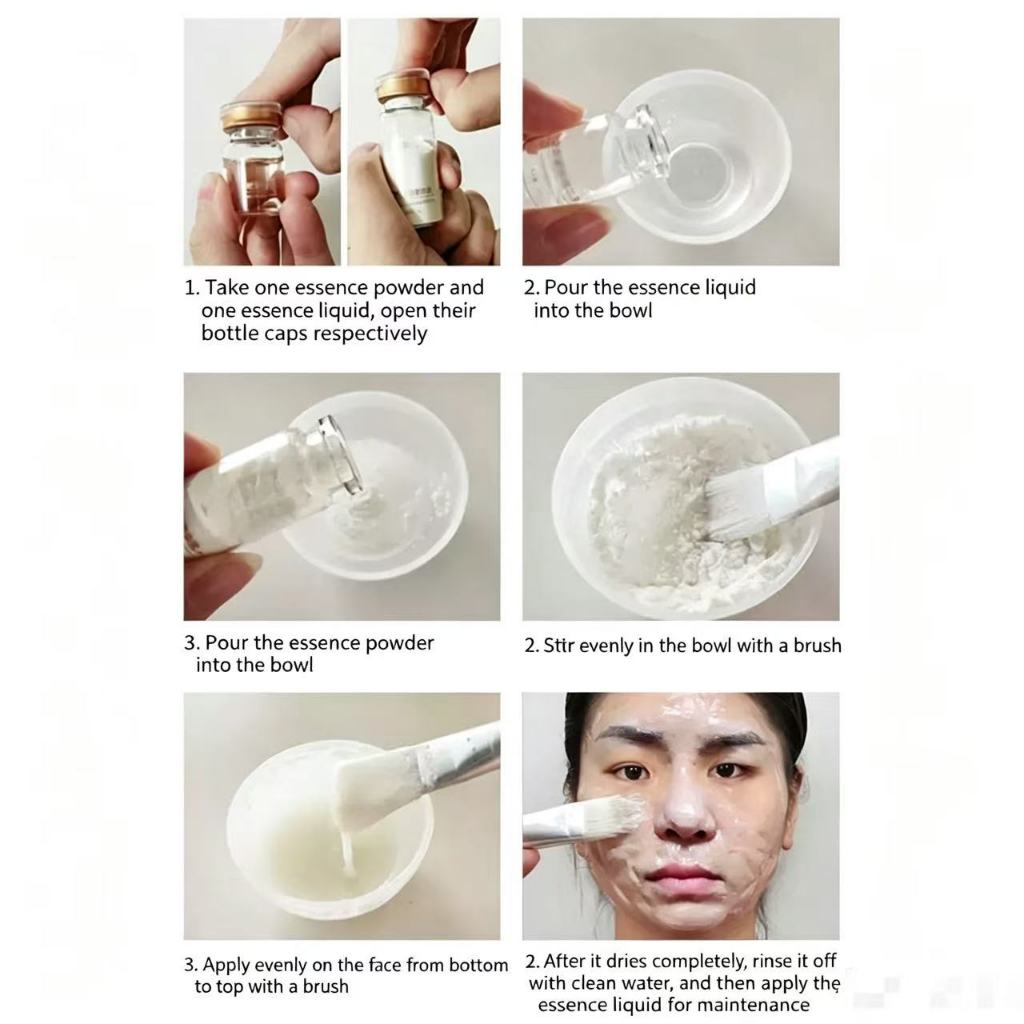 1. Take one essence powder and one essence liquid, open their bottle caps respectively

2. Pour the essence liquid into the bowl

3. Pour the essence powder into the bowl

2. Sttr evenly in the bowl with a brush

3. Apply evenly on the face from bottom to top with a brush

2. After it dries completely, rinse it off with clean water, and then apply the essence liquid for maintenance