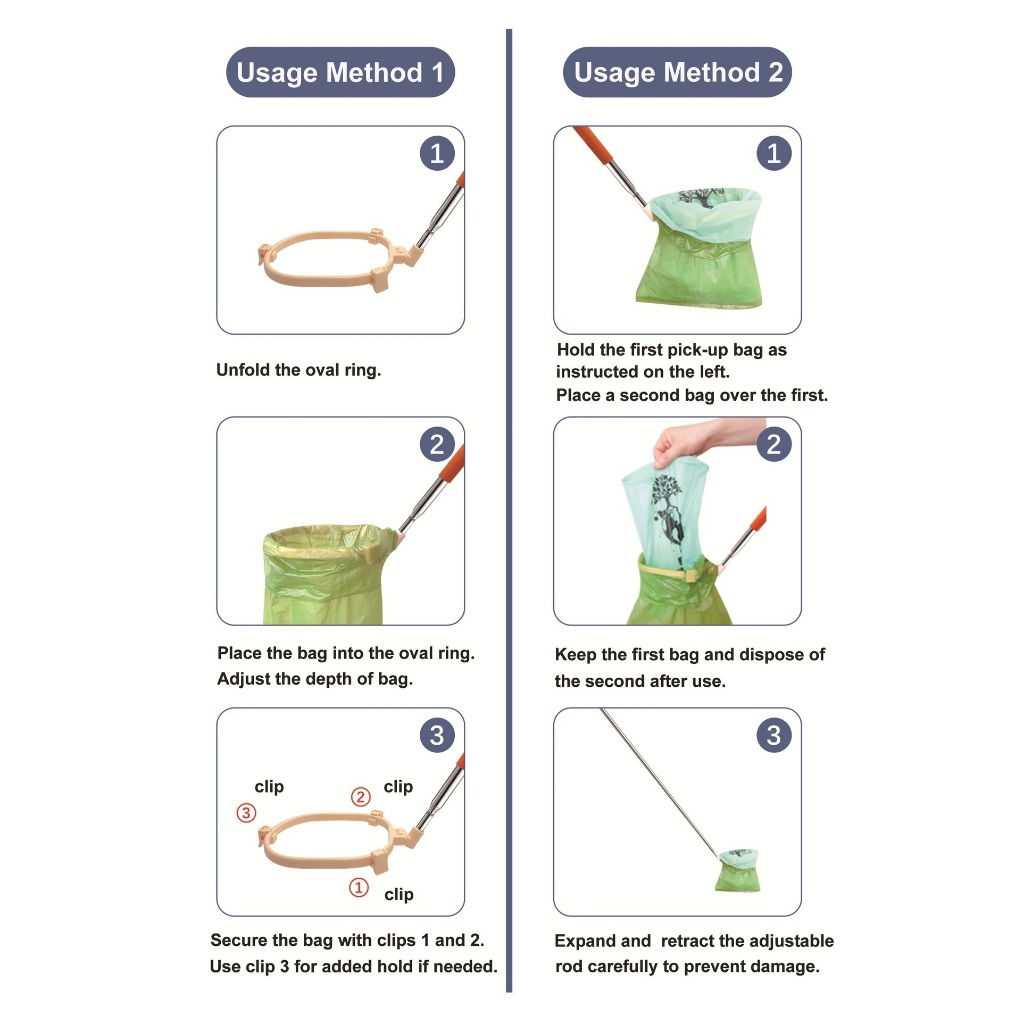 Usage Method 1

1

Unfold the oval ring.

2

Place the bag into the oval ring.
Adjust the depth of bag.

3

clip
③
②
clip
①
clip

Secure the bag with clips 1 and 2.
Use clip 3 for added hold if needed.

Usage Method 2

1

Hold the first pick-up bag as instructed on the left.
Place a second bag over the first.

2

Keep the first bag and dispose of the second after use.

3

Expand and retract the adjustable rod carefully to prevent damage.