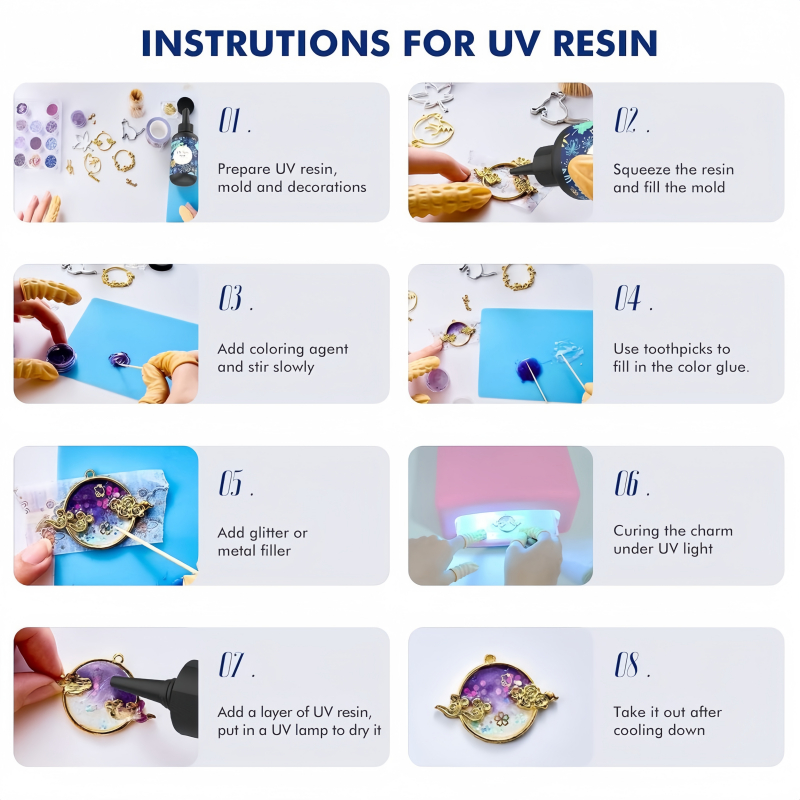 INSTRUTIONS FOR UV RESIN

01 .
Prepare UV resin, mold and decorations

02 .
Squeeze the resin and fill the mold

03 .
Add coloring agent and stir slowly

04 .
Use toothpicks to fill in the color glue.

05 .
Add glitter or metal filler

06 .
Curing the charm under UV light

07 .
Add a layer of UV resin, put in a UV lamp to dry it

08 .
Take it out after cooling down