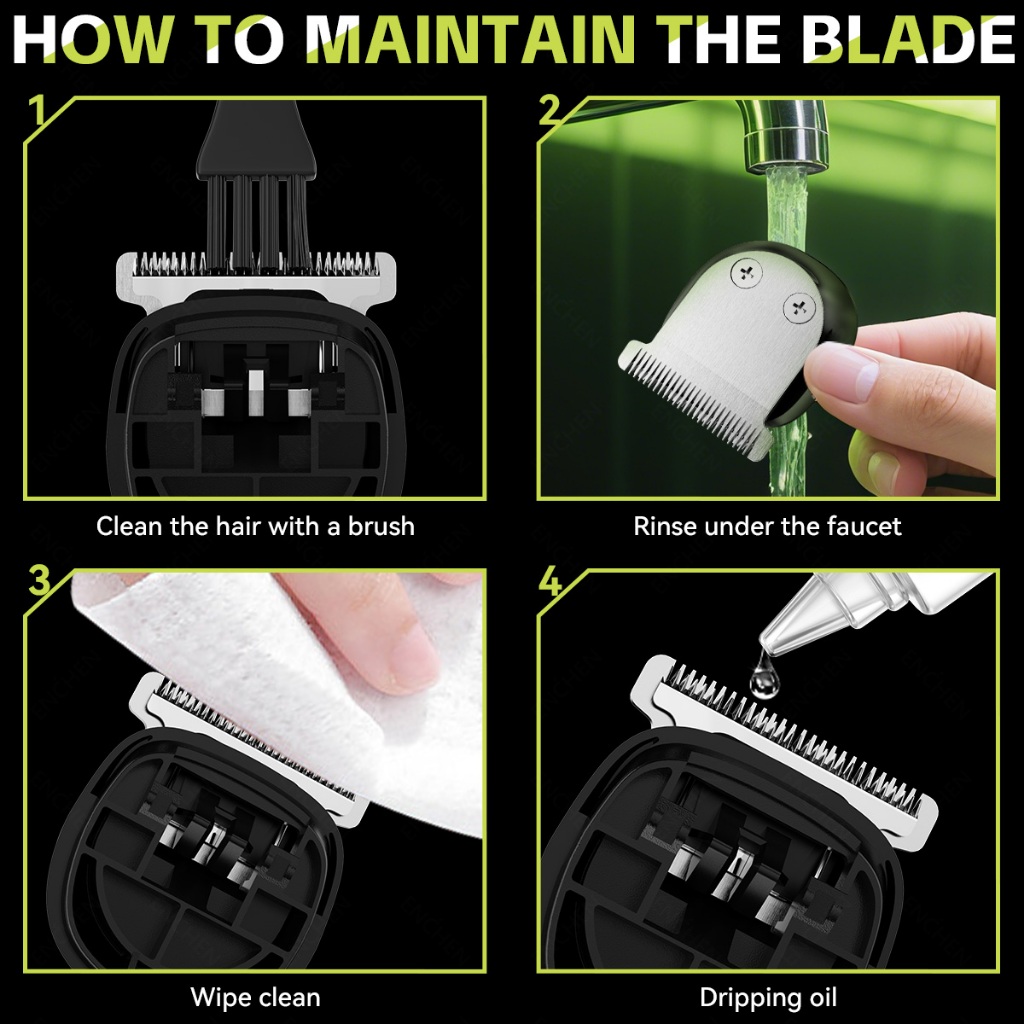 HOW TO MAINTAIN THE BLADE

1

Clean the hair with a brush

2

Rinse under the faucet

3

Wipe clean

4

Dripping oil