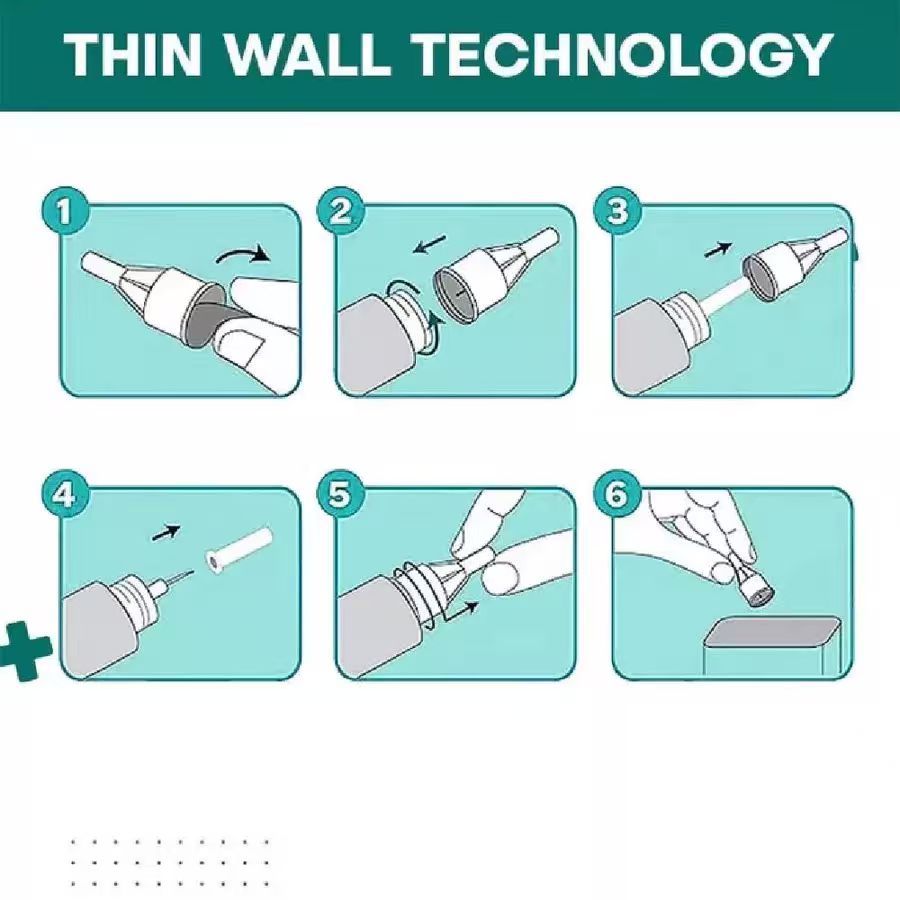 THIN WALL TECHNOLOGY

1

2

3

4

5

6