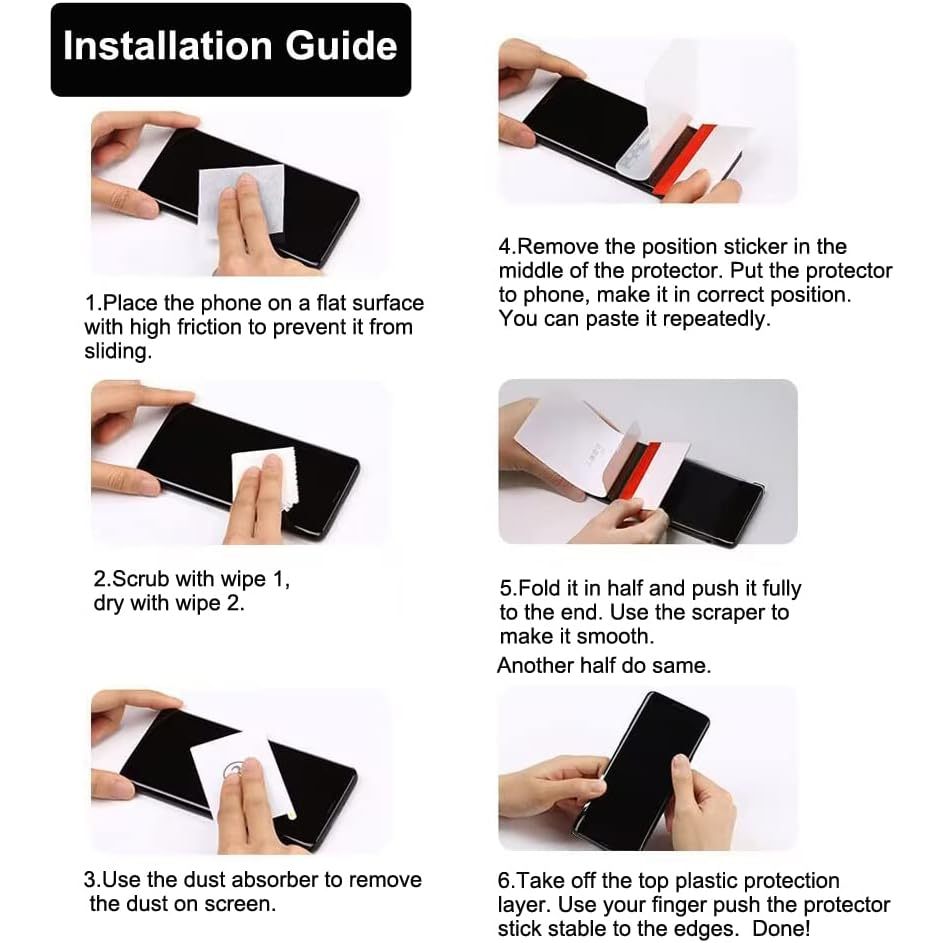 Installation Guide

1.Place the phone on a flat surface with high friction to prevent it from sliding.

2.Scrub with wipe 1, dry with wipe 2.

3.Use the dust absorber to remove the dust on screen.

4.Remove the position sticker in the middle of the protector. Put the protector to phone, make it in correct position. You can paste it repeatedly.

5.Fold it in half and push it fully to the end. Use the scraper to make it smooth.
Another half do same.

6.Take off the top plastic protection layer. Use your finger push the protector stick stable to the edges. Done!