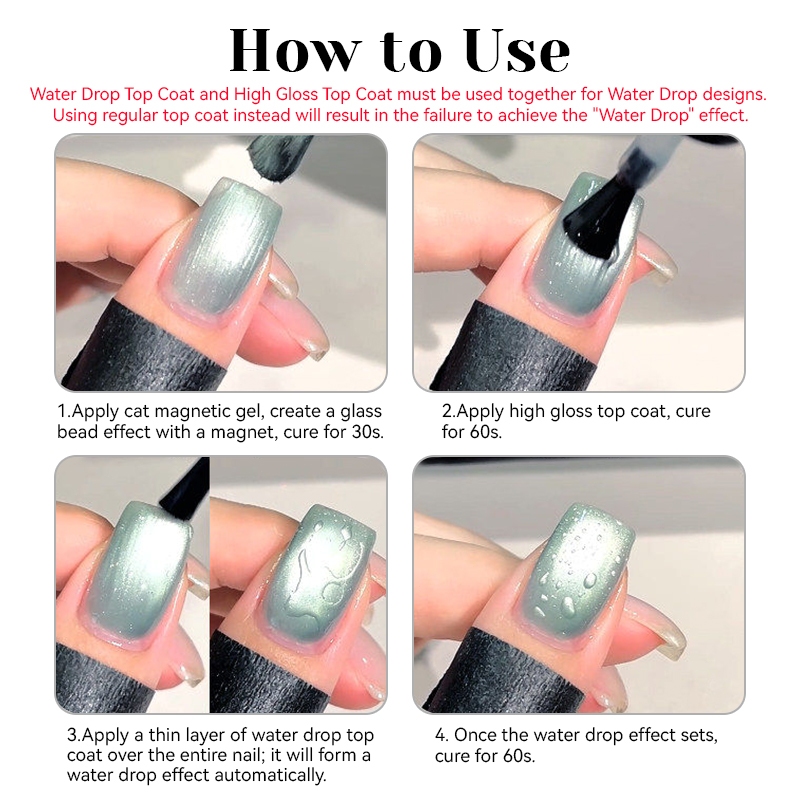 How to Use

Water Drop Top Coat and High Gloss Top Coat must be used together for Water Drop designs. Using regular top coat instead will result in the failure to achieve the "Water Drop" effect.

1.Apply cat magnetic gel, create a glass bead effect with a magnet, cure for 30s.

2.Apply high gloss top coat, cure for 60s.

3.Apply a thin layer of water drop top coat over the entire nail; it will form a water drop effect automatically.

4. Once the water drop effect sets, cure for 60s.