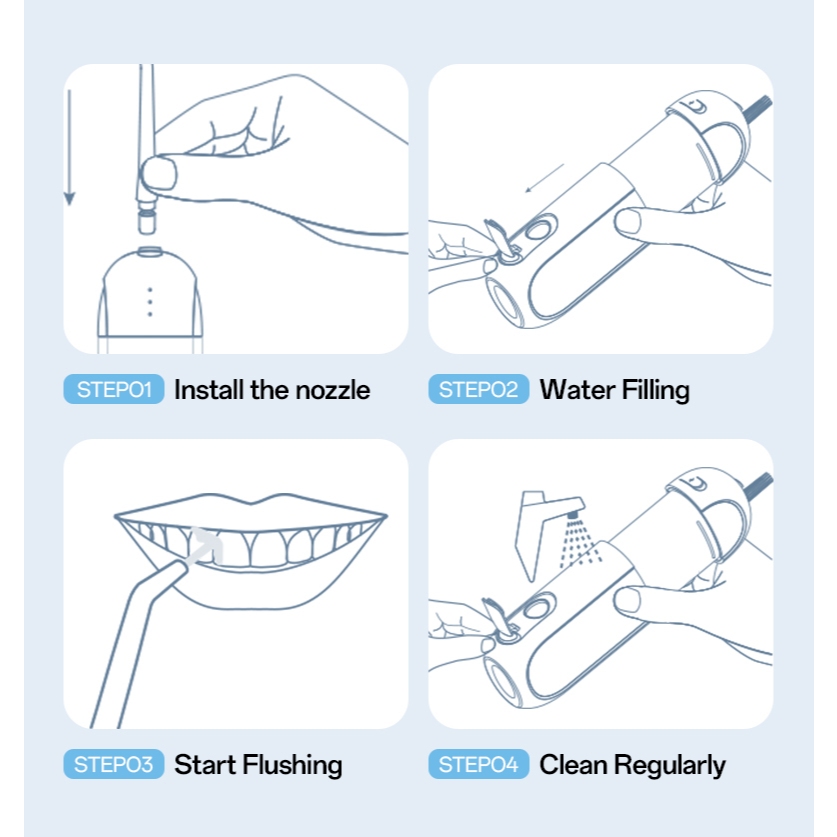 STEP01 Install the nozzle

STEP02 Water Filling

STEP03 Start Flushing

STEP04 Clean Regularly