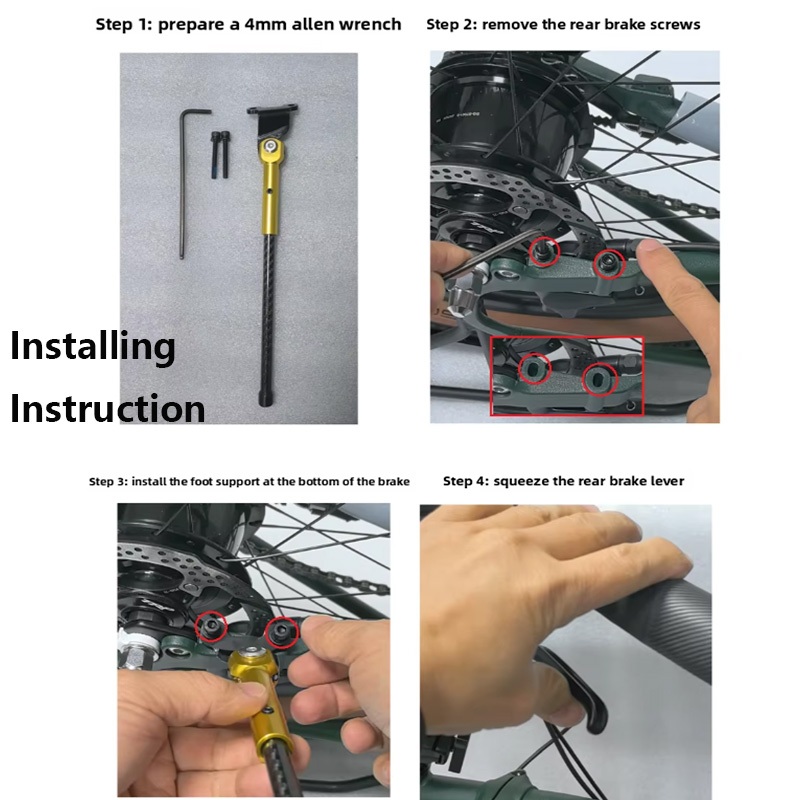 Step 1: prepare a 4mm allen wrench

Step 2: remove the rear brake screws

Installing Instruction

Step 3: install the foot support at the bottom of the brake

Step 4: squeeze the rear brake lever