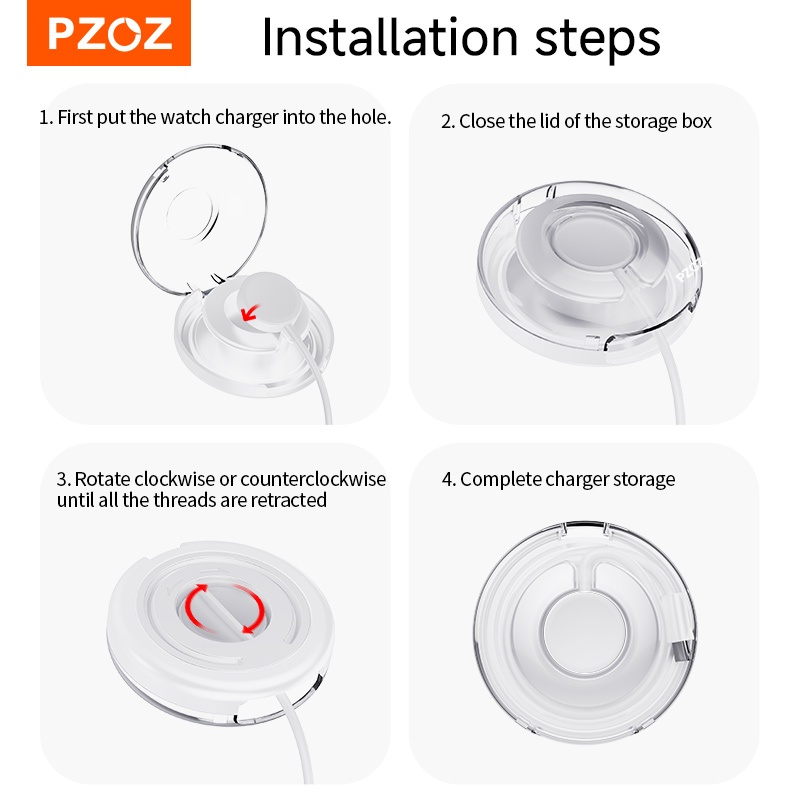 PZOZ

Installation steps

1. First put the watch charger into the hole.

2. Close the lid of the storage box

PZOZ

3. Rotate clockwise or counterclockwise until all the threads are retracted

4. Complete charger storage