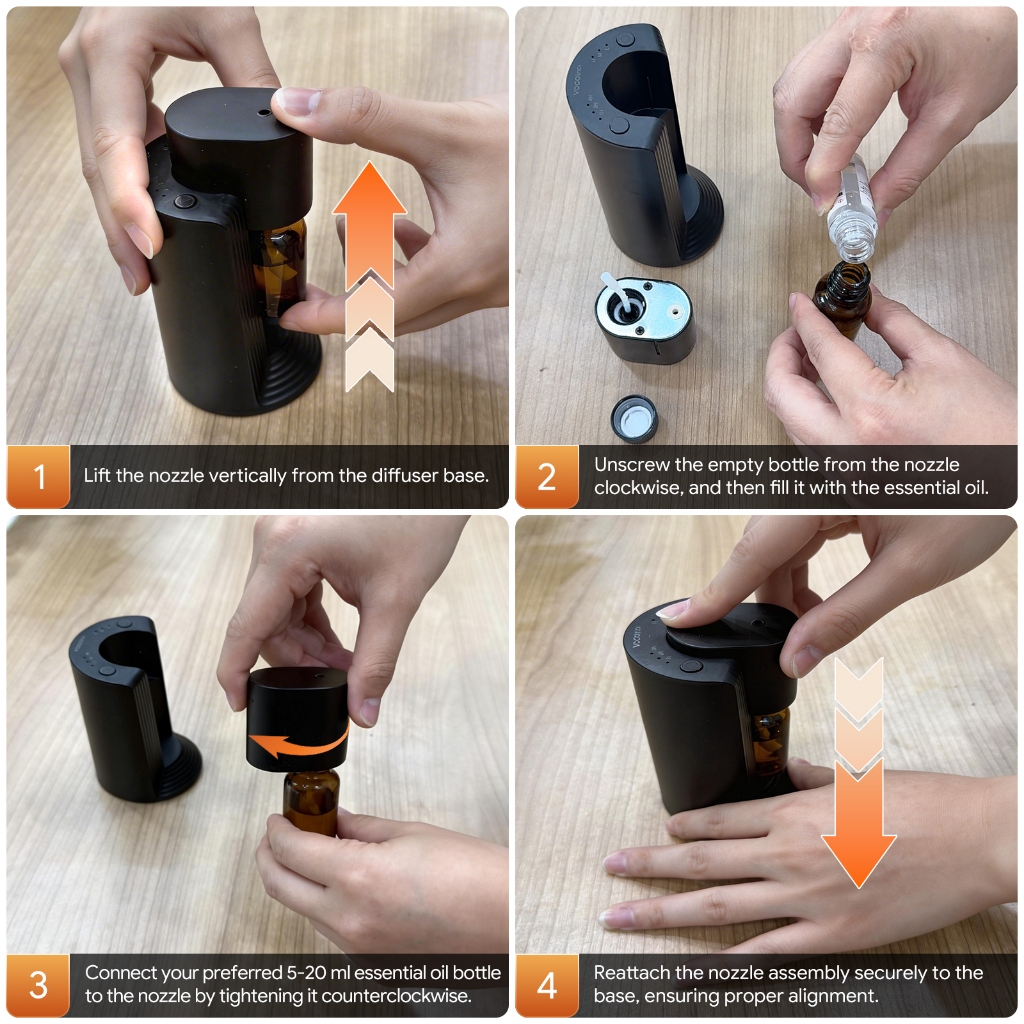 1 Lift the nozzle vertically from the diffuser base.

2 Unscrew the empty bottle from the nozzle clockwise, and then fill it with the essential oil.

3 Connect your preferred 5-20 ml essential oil bottle to the nozzle by tightening it counterclockwise.

4 Reattach the nozzle assembly securely to the base, ensuring proper alignment.