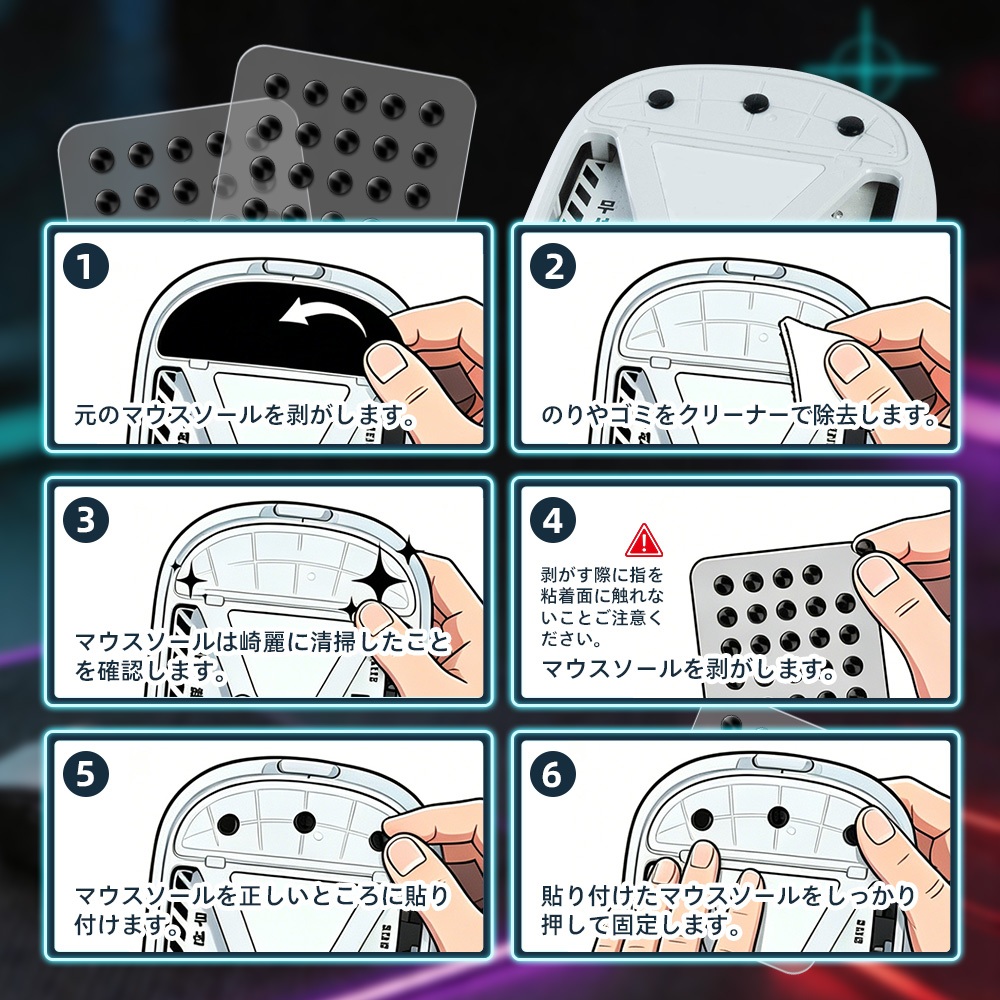 1

元のマウスソールを剥がします。

2

のりやゴミをクリーナーで除去します。

3

マウスソールは崎麗に清掃したことを確認します。

4

剥がす際に指を粘着面に触れないことご注意ください。

マウスソールを剥がします。

5

マウスソールを正しいところに貼り付けます。

6

貼り付けたマウスソールをしっかり押して固定します。